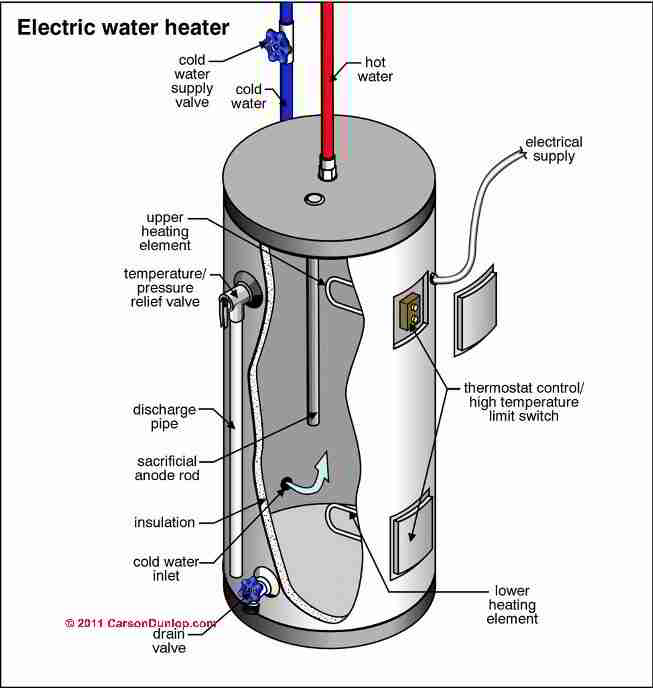 Electric water heater

cold water supply valve

cold water

hot water

electrical supply

upper heating element

temperature/ pressure relief valve

thermostat control/ high temperature limit switch

discharge pipe

sacrificial anode rod

insulation

cold water inlet

lower heating element

© 2011 CarsonDunlop.com

drain valve