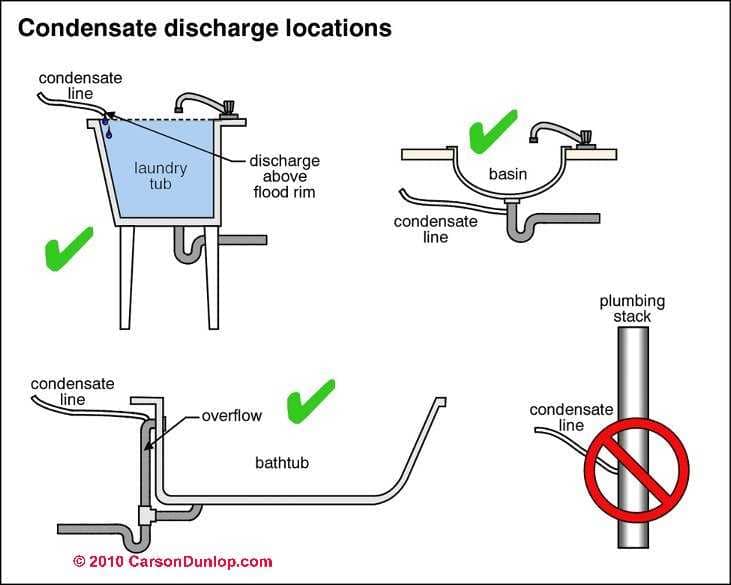 Condensate discharge locations

condensate line

laundry tub

discharge above flood rim

basin

condensate line

plumbing stack

condensate line

overflow

bathtub

condensate line

© 2010 CarsonDunlop.com