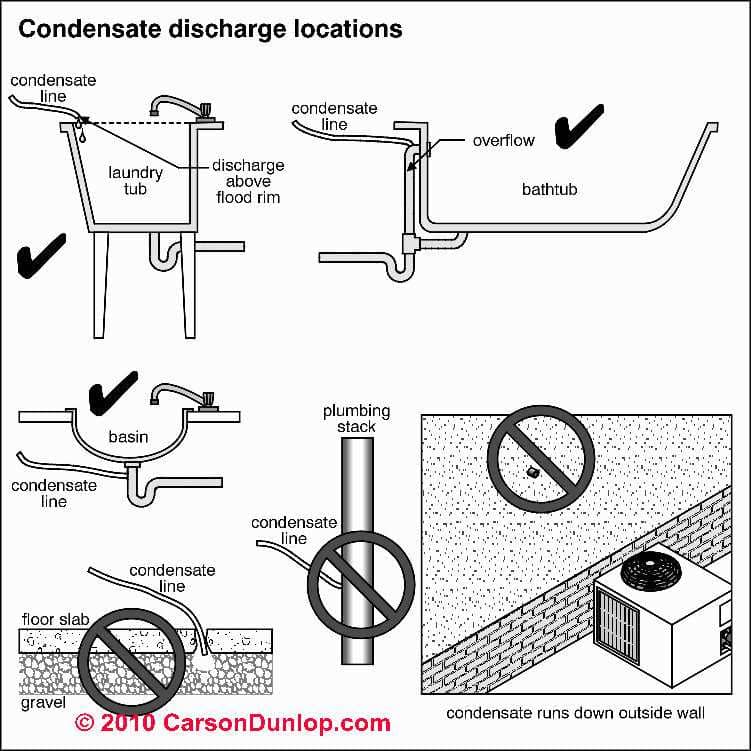 Condensate discharge locations

condensate line

laundry tub

discharge above flood rim

condensate line

overflow

bathtub

basin

condensate line

plumbing stack

condensate line

condensate line

floor slab

gravel

condensate runs down outside wall

© 2010 CarsonDunlop.com