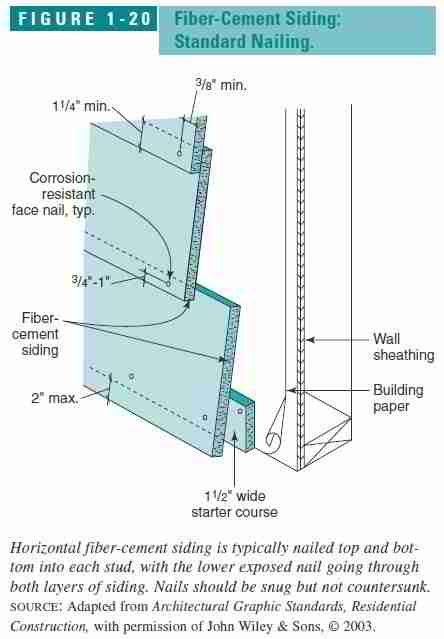 FIGURE 1-20 Fiber-Cement Siding: Standard Nailing.

$1\frac{1}{4}$" min.

$\frac{3}{8}$" min.

Corrosion-resistant face nail, typ.

$\frac{3}{4}$"-1"

Fiber-cement siding

2" max.

Wall sheathing

Building paper

$1\frac{1}{2}$" wide starter course

Horizontal fiber-cement siding is typically nailed top and bottom into each stud, with the lower exposed nail going through both layers of siding. Nails should be snug but not countersunk.
SOURCE: Adapted from Architectural Graphic Standards, Residential Construction, with permission of John Wiley & Sons, © 2003.