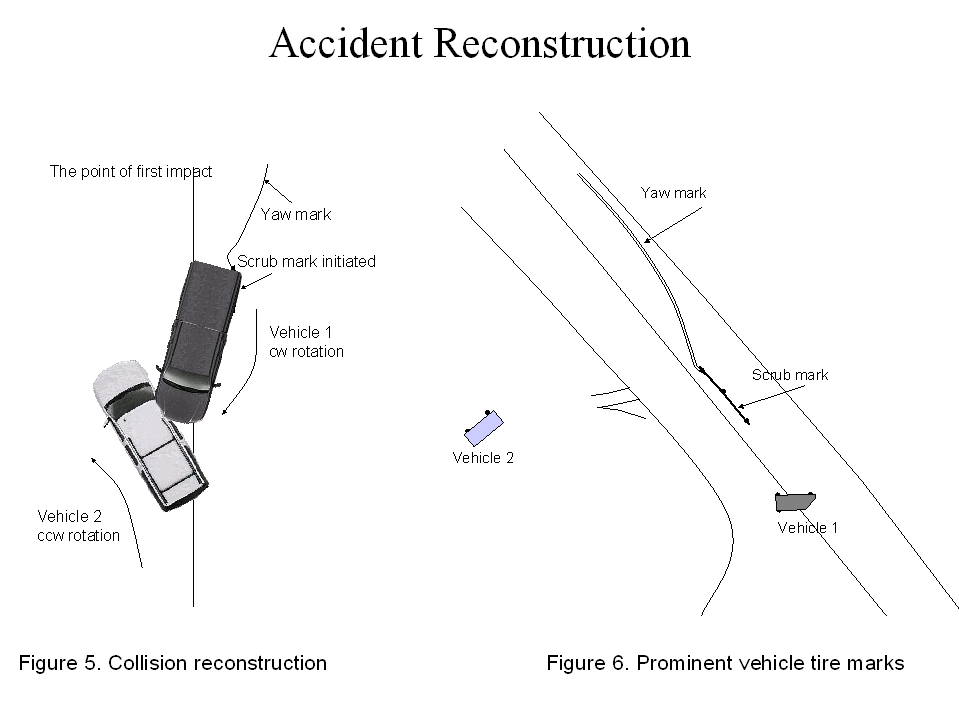 Accident Reconstruction

The point of first impact

Yaw mark

Scrub mark initiated

Vehicle 1
cw rotation

Vehicle 2
ccw rotation

Figure 5. Collision reconstruction

Yaw mark

Scrub mark

Vehicle 2

Vehicle 1

Figure 6. Prominent vehicle tire marks