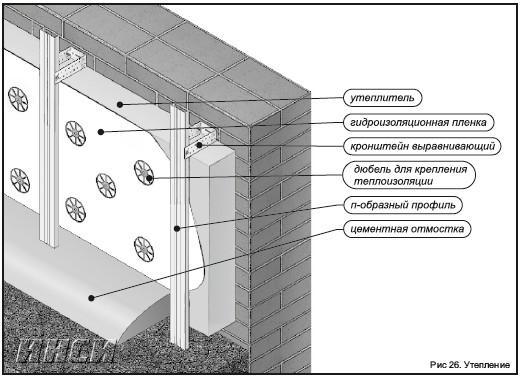 утеплитель

гидроизоляционная пленка

кронштейн выравнивающий

дюбель для крепления теплоизоляции

п-образный профиль

цементная отмостка

ИНСИ

Рис 26. Утепление