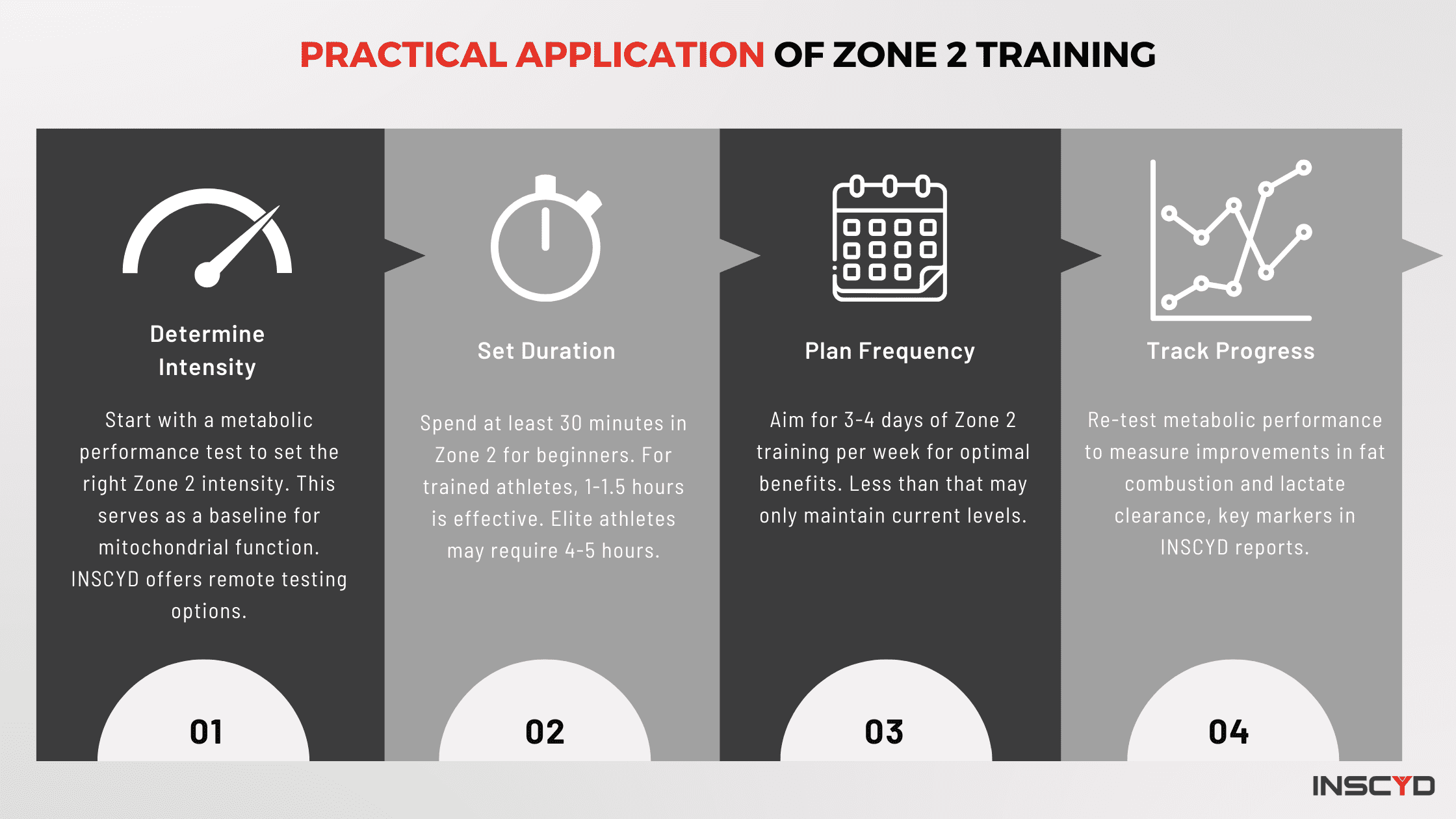 PRACTICAL APPLICATION OF ZONE 2 TRAINING

Determine Intensity

Start with a metabolic performance test to set the right Zone 2 intensity. This serves as a baseline for mitochondrial function. INSCYD offers remote testing options.

01

Set Duration

Spend at least 30 minutes in Zone 2 for beginners. For trained athletes, 1-1.5 hours is effective. Elite athletes may require 4-5 hours.

02

Plan Frequency

Aim for 3-4 days of Zone 2 training per week for optimal benefits. Less than that may only maintain current levels.

03

Track Progress

Re-test metabolic performance to measure improvements in fat combustion and lactate clearance, key markers in INSCYD reports.

04

INSCYD