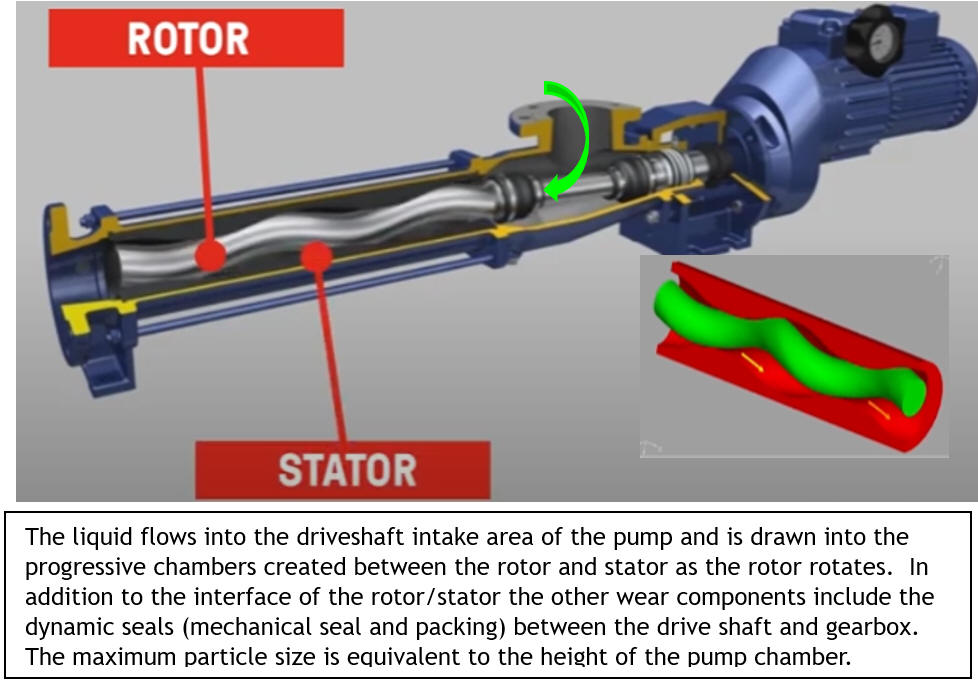 ROTOR

STATOR

The liquid flows into the driveshaft intake area of the pump and is drawn into the progressive chambers created between the rotor and stator as the rotor rotates. In addition to the interface of the rotor/stator the other wear components include the dynamic seals (mechanical seal and packing) between the drive shaft and gearbox. The maximum particle size is equivalent to the height of the pump chamber.