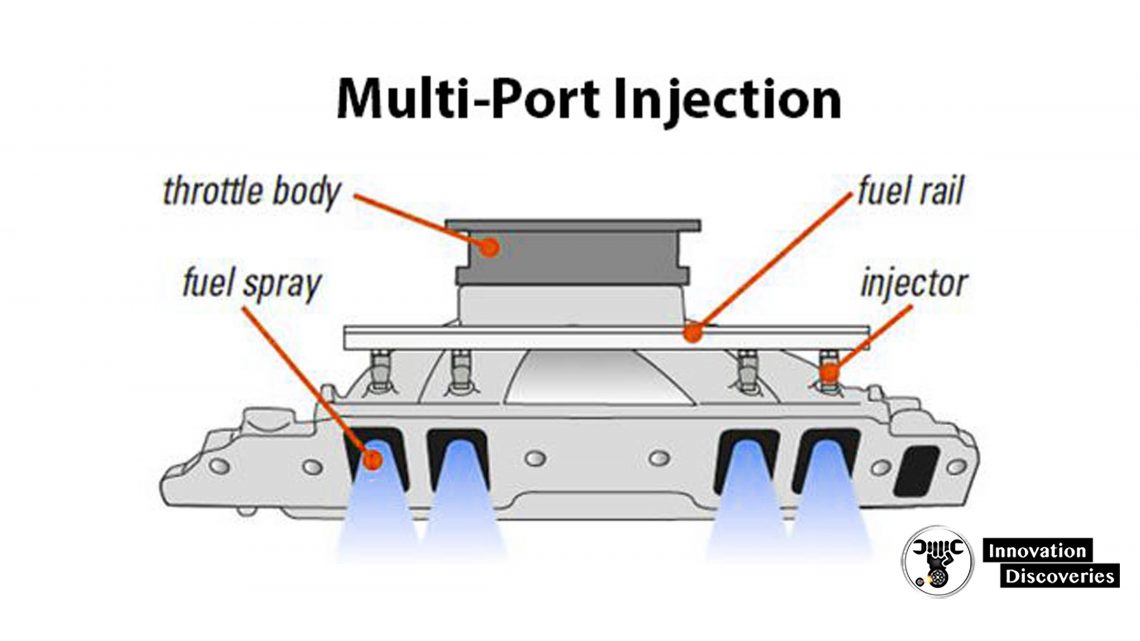 Multi-Port Injection

throttle body

fuel rail

fuel spray

injector

Innovation
Discoveries