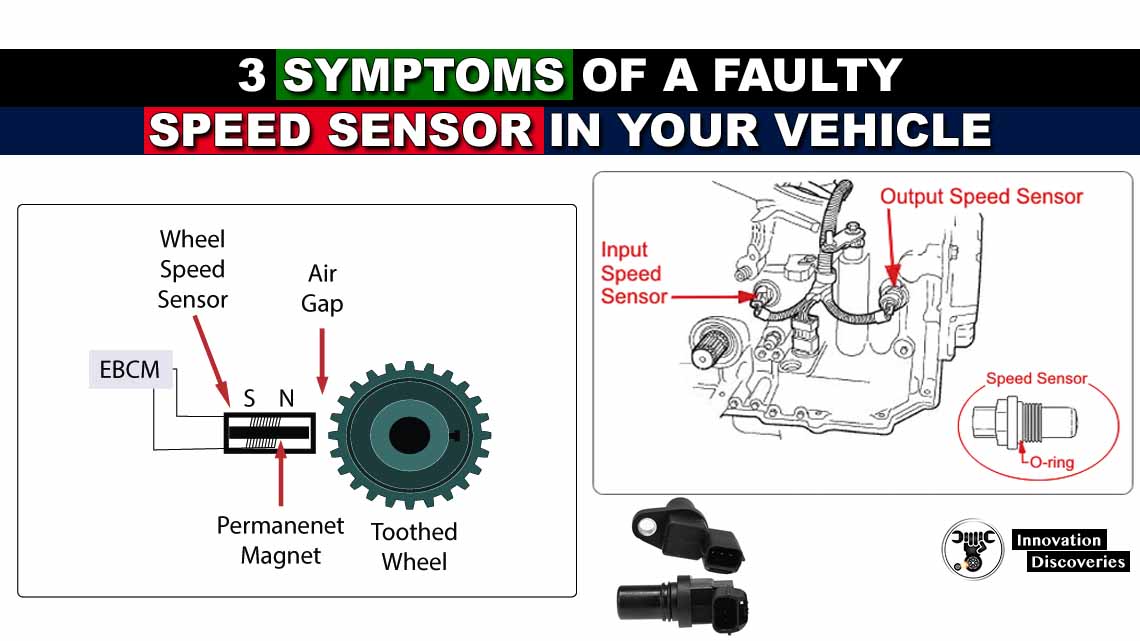 3 SYMPTOMS OF A FAULTY
SPEED SENSOR IN YOUR VEHICLE

Wheel Speed Sensor

Air Gap

EBCM

S N

Permanenet Magnet

Toothed Wheel

Output Speed Sensor

Input Speed Sensor

Speed Sensor

O-ring

Innovation Discoveries