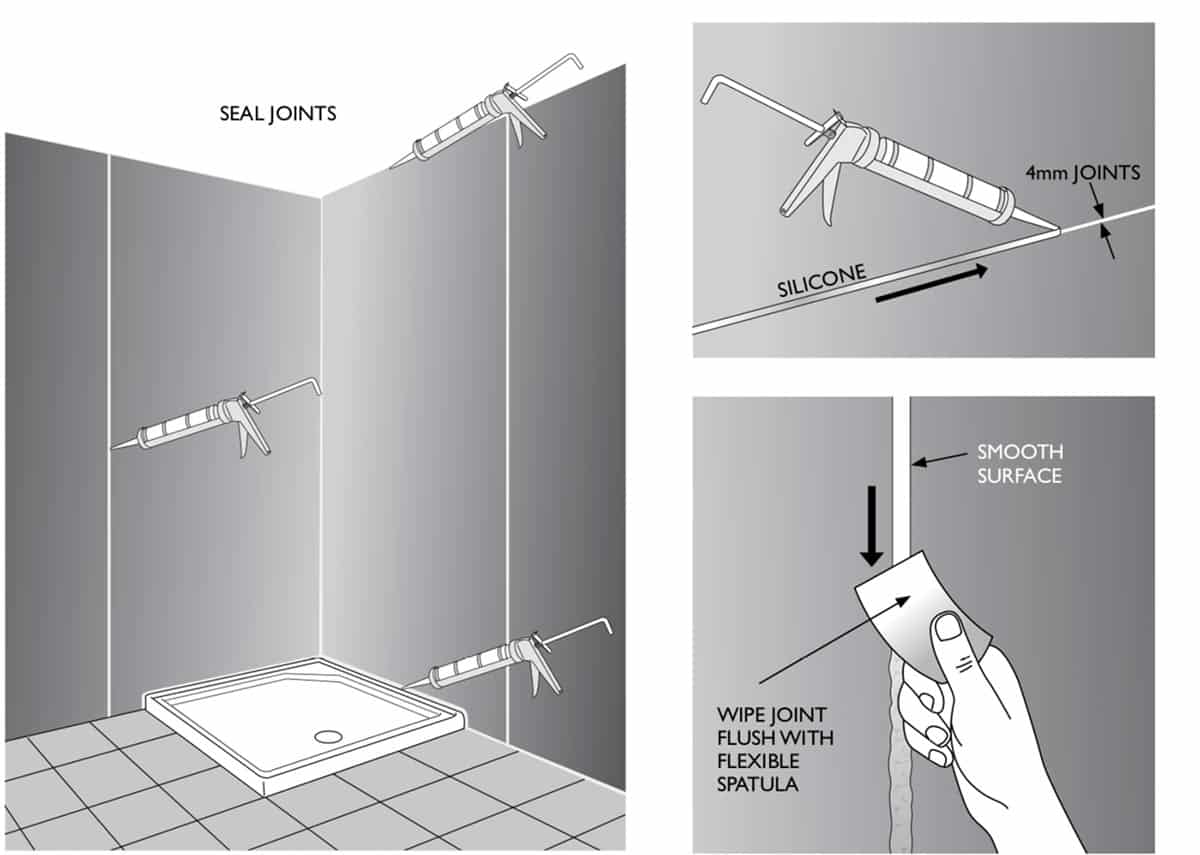 SEAL JOINTS

4mm JOINTS

SILICONE

SMOOTH SURFACE

WIPE JOINT FLUSH WITH FLEXIBLE SPATULA