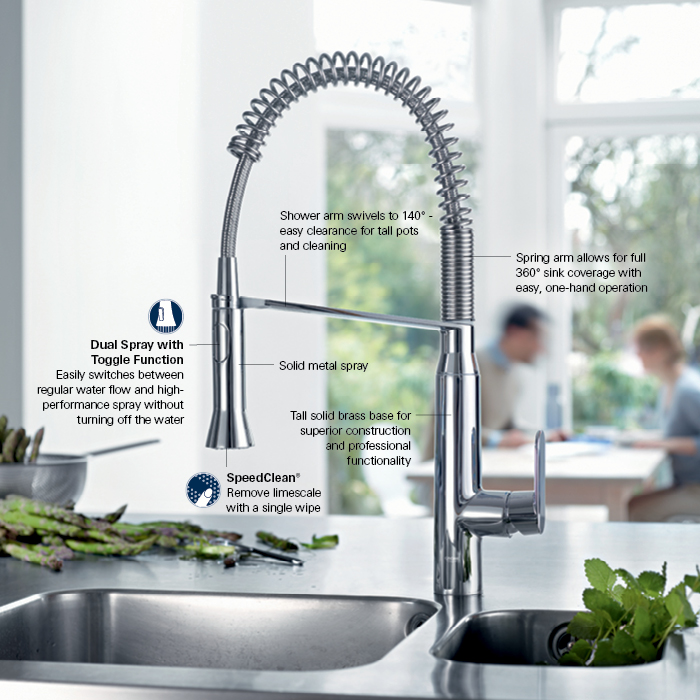 Shower arm swivels to 140° - easy clearance for tall pots and cleaning

Spring arm allows for full 360° sink coverage with easy, one-hand operation

Dual Spray with Toggle Function
Easily switches between regular water flow and high-performance spray without turning off the water

Solid metal spray

Tall solid brass base for superior construction and professional functionality

SpeedClean®
Remove limescale with a single wipe