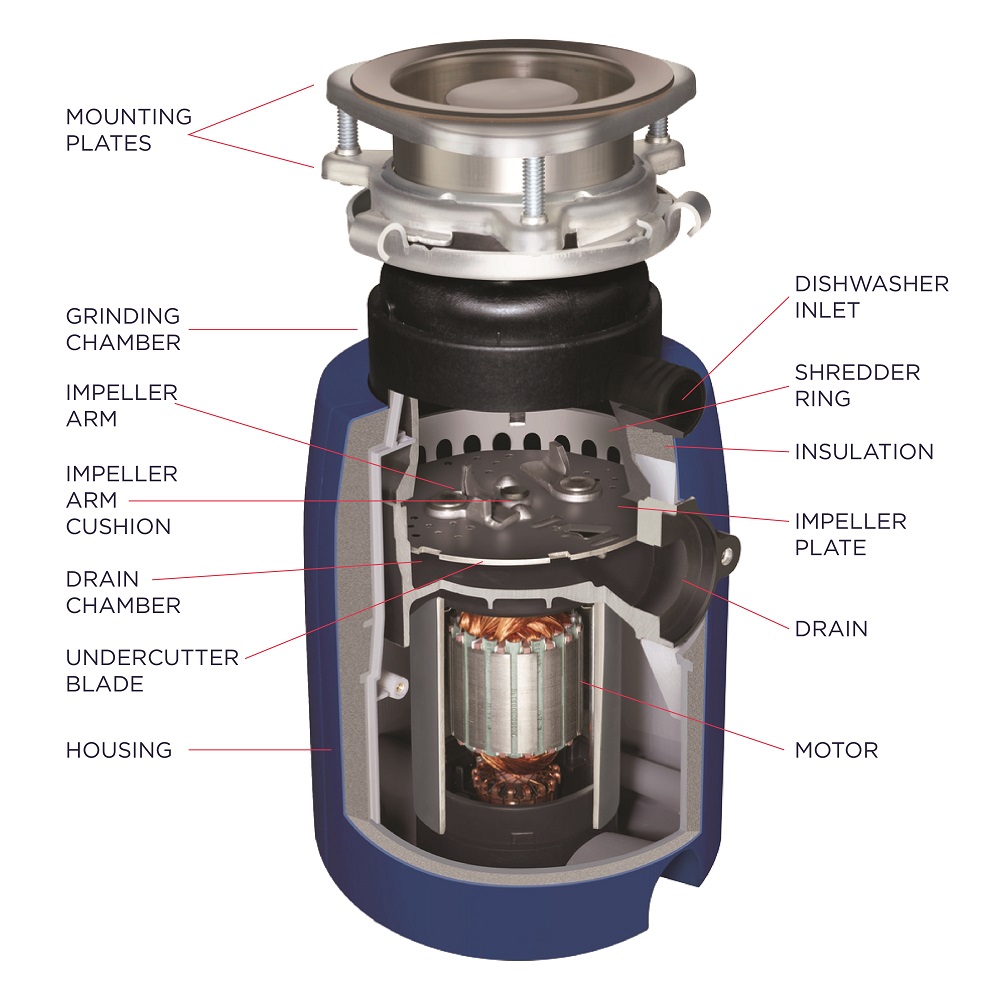 MOUNTING PLATES

GRINDING CHAMBER

IMPELLER ARM

IMPELLER ARM CUSHION

DRAIN CHAMBER

UNDERCUTTER BLADE

HOUSING

DISHWASHER INLET

SHREDDER RING

INSULATION

IMPELLER PLATE

DRAIN

MOTOR