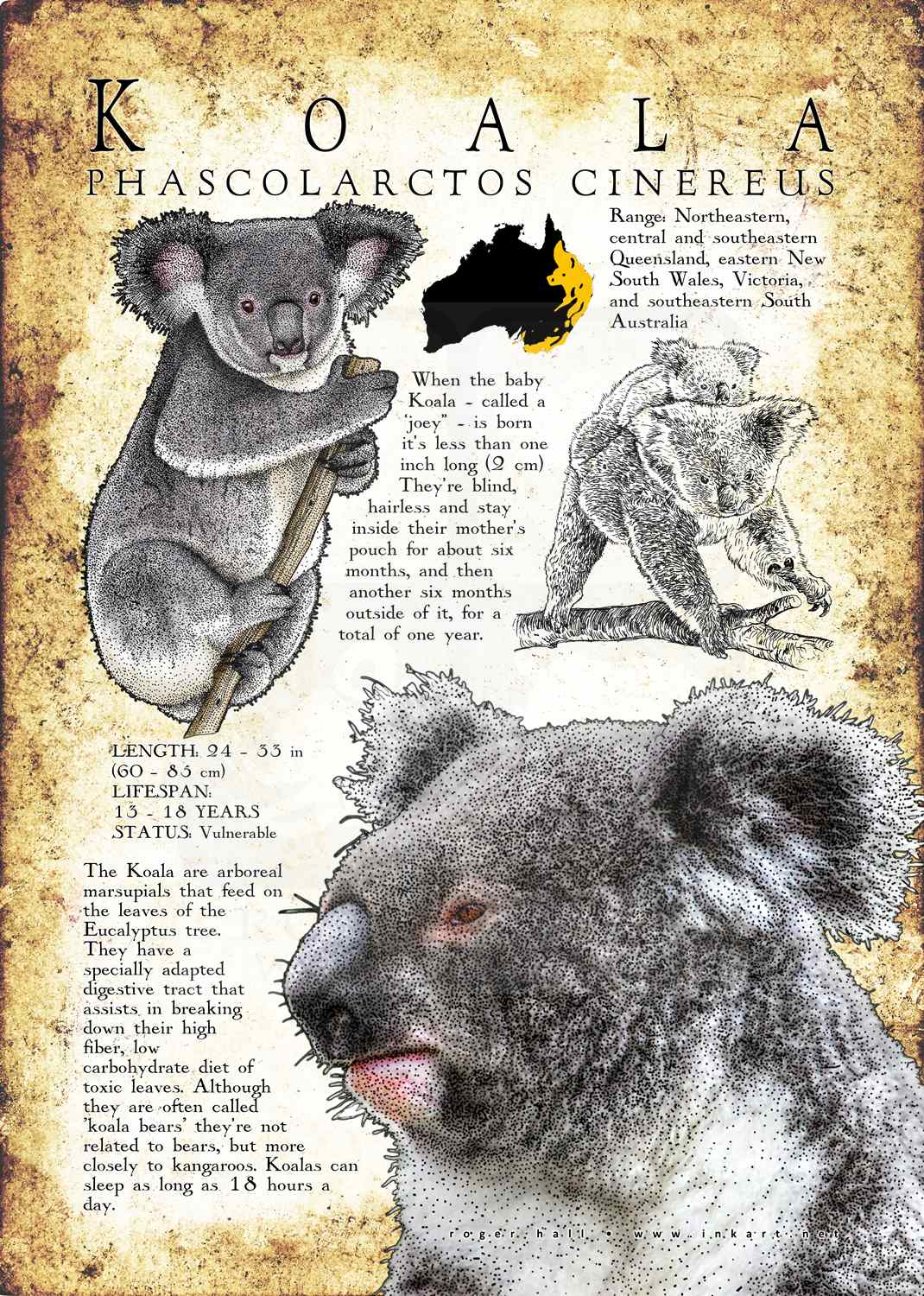 KOALA
PHASCOLARCTOS CINEREUS

Range: Northeastern, central and southeastern Queensland, eastern New South Wales, Victoria, and southeastern South Australia

When the baby Koala - called a "joey" - is born it's less than one inch long (2 cm) They're blind, hairless and stay inside their mother's pouch for about six months, and then another six months outside of it, for a total of one year.

LENGTH: 24 - 33 in (60 - 85 cm)
LIFESPAN: 13 - 18 YEARS
STATUS: Vulnerable

The Koala are arboreal marsupials that feed on the leaves of the Eucalyptus tree. They have a specially adapted digestive tract that assists in breaking down their high fiber, low carbohydrate diet of toxic leaves. Although they are often called 'koala bears' they're not related to bears, but more closely to kangaroos. Koalas can sleep as long as 18 hours a day.

roger hall • www.inkart.net