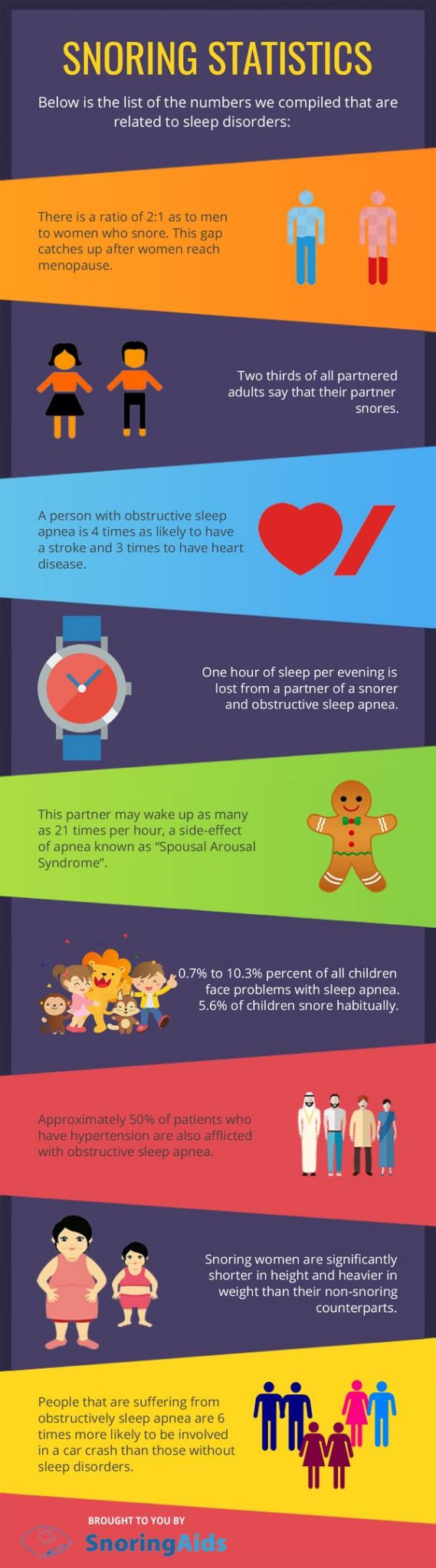 SNORING STATISTICS

Below is the list of the numbers we compiled that are related to sleep disorders:

There is a ratio of 2:1 as to men to women who snore. This gap catches up after women reach menopause.

Two thirds of all partnered adults say that their partner snores.

A person with obstructive sleep apnea is 4 times as likely to have a stroke and 3 times to have heart disease.

One hour of sleep per evening is lost from a partner of a snorer and obstructive sleep apnea.

This partner may wake up as many as 21 times per hour, a side-effect of apnea known as "Spousal Arousal Syndrome".

0.7% to 10.3% percent of all children face problems with sleep apnea. 5.6% of children snore habitually.

Approximately 50% of patients who have hypertension are also afflicted with obstructive sleep apnea.

Snoring women are significantly shorter in height and heavier in weight than their non-snoring counterparts.

People that are suffering from obstructively sleep apnea are 6 times more likely to be involved in a car crash than those without sleep disorders.

BROUGHT TO YOU BY
SnoringAids