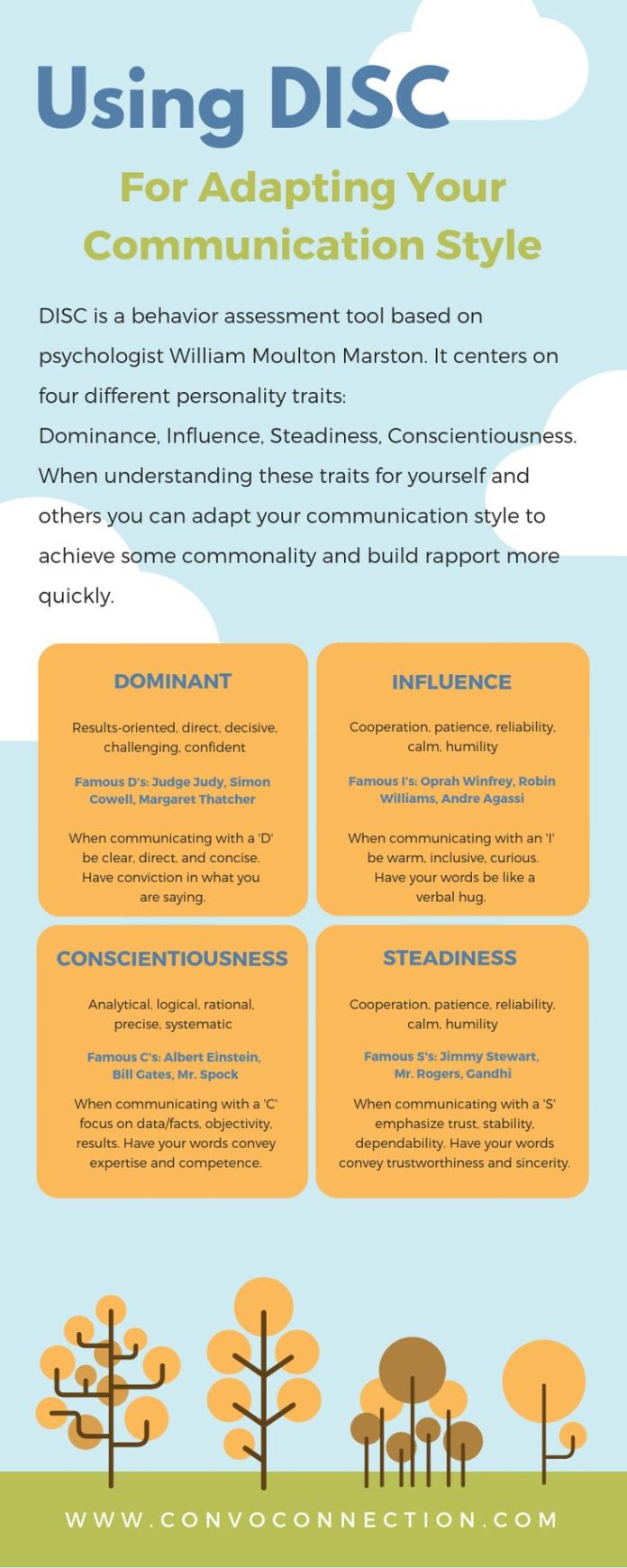 Using DISC

For Adapting Your Communication Style

DISC is a behavior assessment tool based on psychologist William Moulton Marston. It centers on four different personality traits:
Dominance, Influence, Steadiness, Conscientiousness. When understanding these traits for yourself and others you can adapt your communication style to achieve some commonality and build rapport more quickly.

DOMINANT

Results-oriented, direct, decisive, challenging, confident

Famous D's: Judge Judy, Simon Cowell, Margaret Thatcher

When communicating with a 'D' be clear, direct, and concise. Have conviction in what you are saying.

INFLUENCE

Cooperation, patience, reliability, calm, humility

Famous I's: Oprah Winfrey, Robin Williams, Andre Agassi

When communicating with an 'I' be warm, inclusive, curious. Have your words be like a verbal hug.

CONSCIENTIOUSNESS

Analytical, logical, rational, precise, systematic

Famous C's: Albert Einstein, Bill Gates, Mr. Spock

When communicating with a 'C' focus on data/facts, objectivity, results. Have your words convey expertise and competence.

STEADINESS

Cooperation, patience, reliability, calm, humility

Famous S's: Jimmy Stewart, Mr. Rogers, Gandhi

When communicating with a 'S' emphasize trust, stability, dependability. Have your words convey trustworthiness and sincerity.

WWW.CONVOCONNECTION.COM