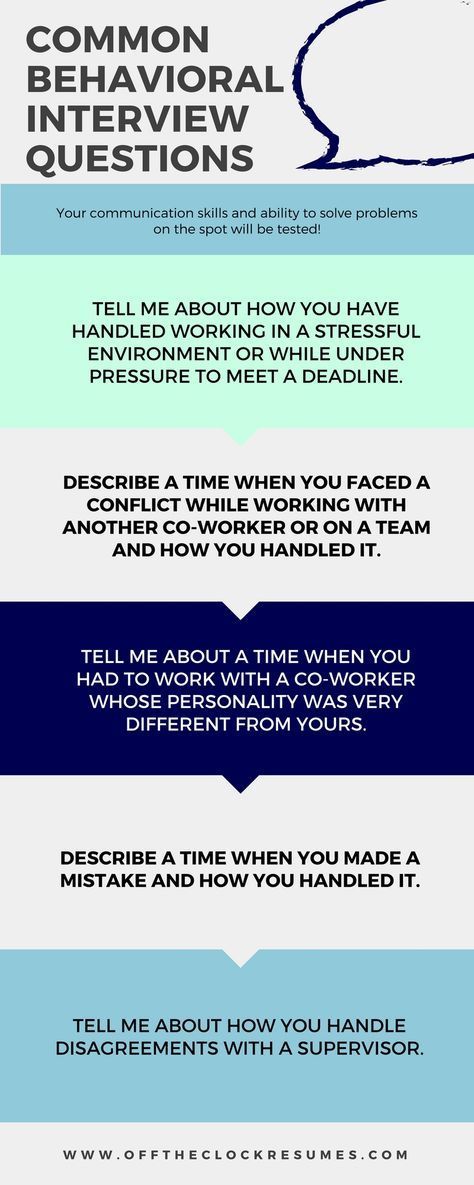 COMMON BEHAVIORAL INTERVIEW QUESTIONS

Your communication skills and ability to solve problems on the spot will be tested!

TELL ME ABOUT HOW YOU HAVE HANDLED WORKING IN A STRESSFUL ENVIRONMENT OR WHILE UNDER PRESSURE TO MEET A DEADLINE.

DESCRIBE A TIME WHEN YOU FACED A CONFLICT WHILE WORKING WITH ANOTHER CO-WORKER OR ON A TEAM AND HOW YOU HANDLED IT.

TELL ME ABOUT A TIME WHEN YOU HAD TO WORK WITH A CO-WORKER WHOSE PERSONALITY WAS VERY DIFFERENT FROM YOURS.

DESCRIBE A TIME WHEN YOU MADE A MISTAKE AND HOW YOU HANDLED IT.

TELL ME ABOUT HOW YOU HANDLE DISAGREEMENTS WITH A SUPERVISOR.

WWW.OFFTHECLOCKRESUMES.COM