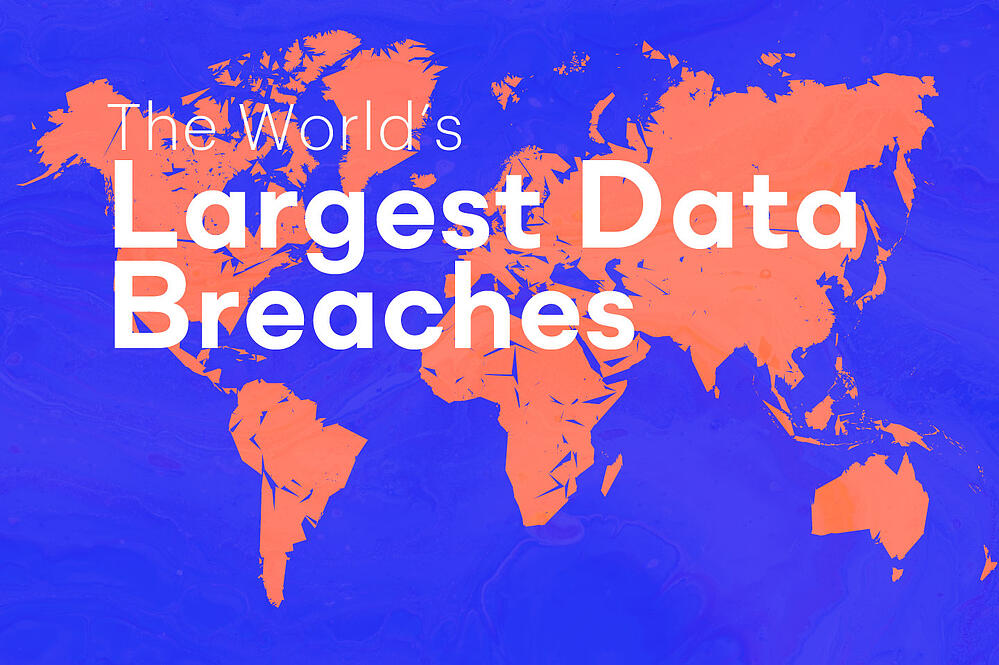 The World's
Largest Data Breaches