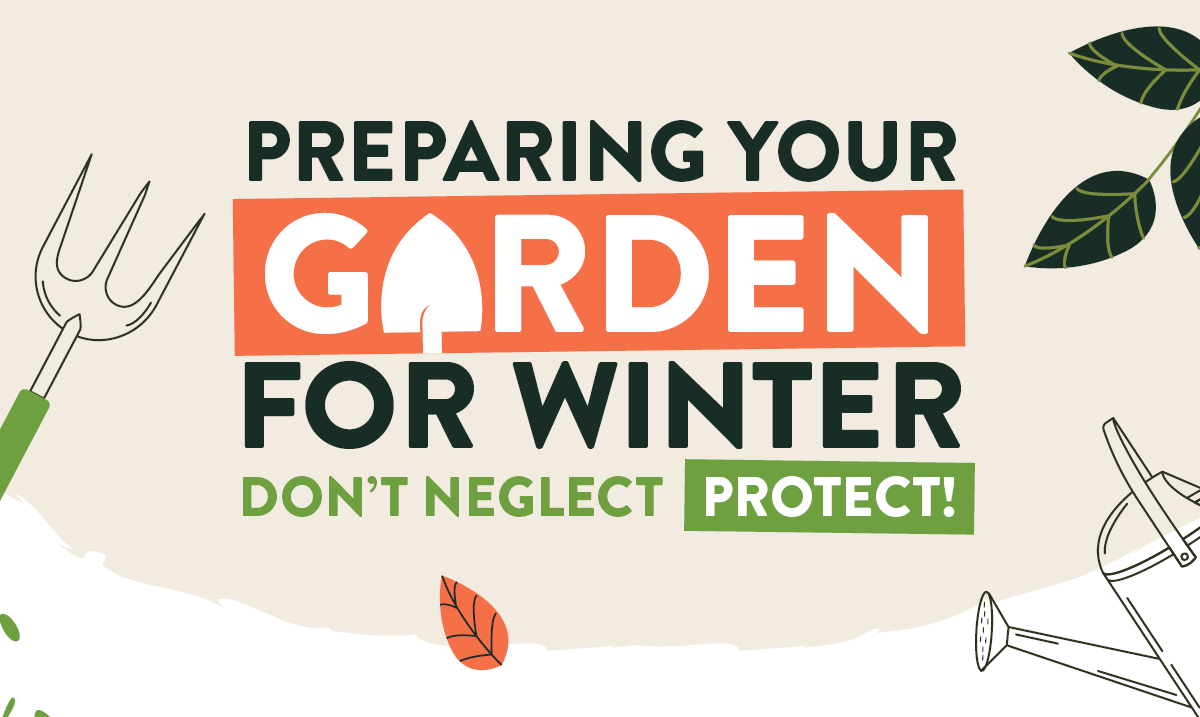 PREPARING YOUR
GARDEN
FOR WINTER
DON'T NEGLECT PROTECT!