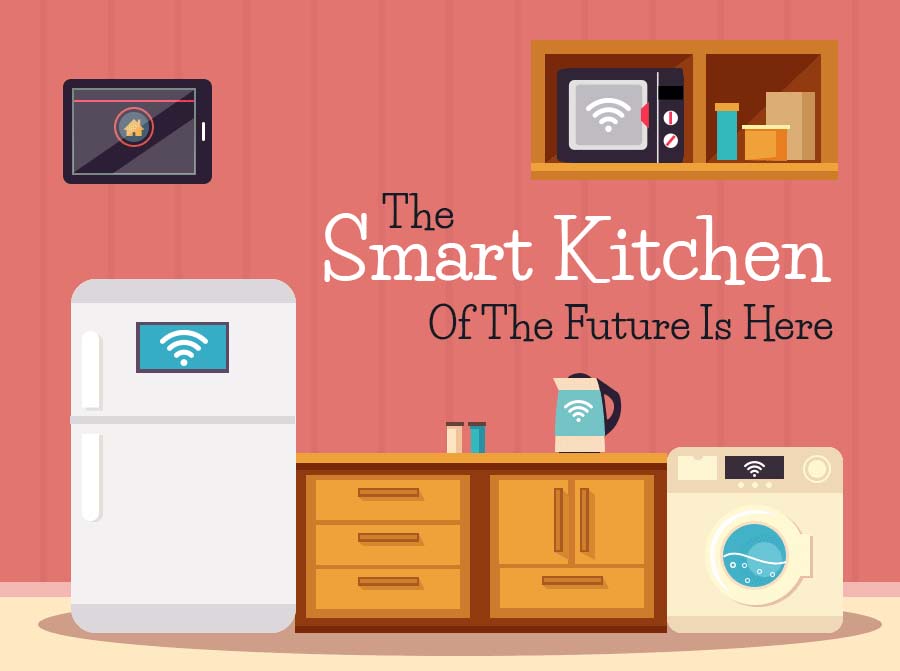 The
Smart Kitchen
Of The Future Is Here