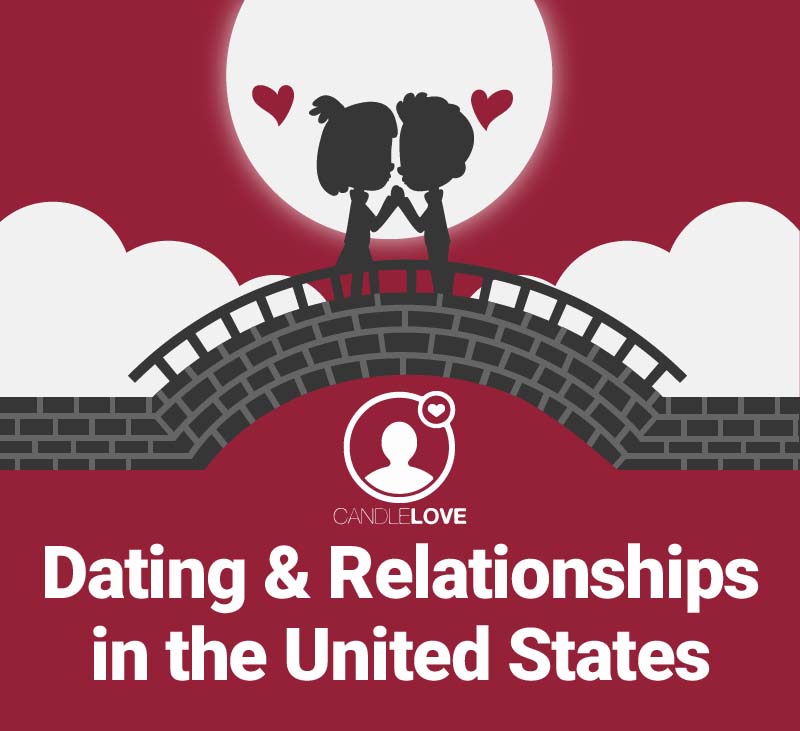 CANDLELOVE

Dating & Relationships in the United States