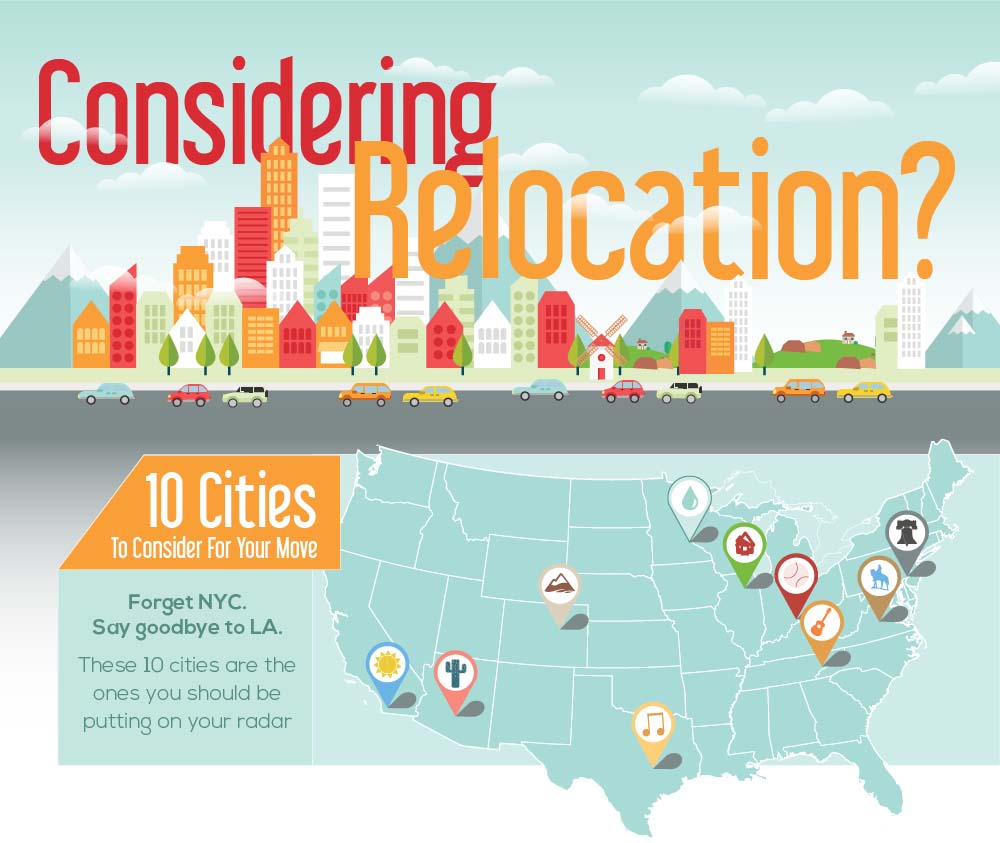 Considering Relocation?

10 Cities
To Consider For Your Move

Forget NYC.
Say goodbye to LA.

These 10 cities are the ones you should be putting on your radar