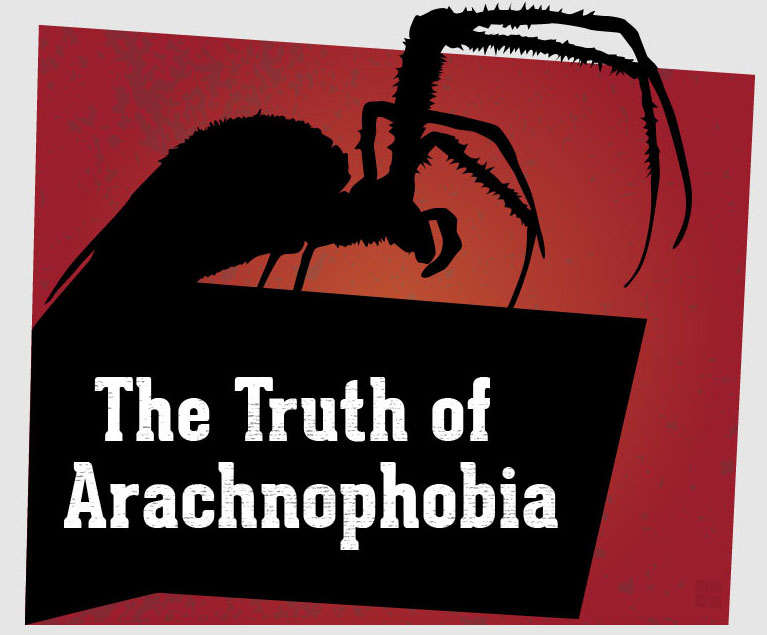 The Truth of Arachnophobia