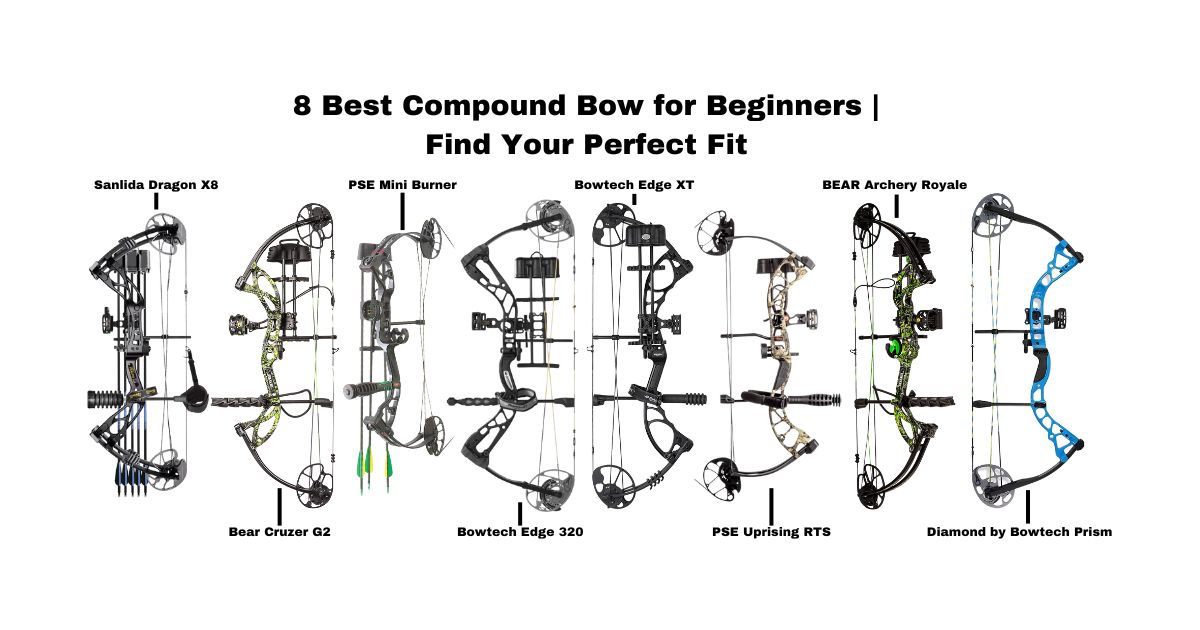 8 Best Compound Bow for Beginners | Find Your Perfect Fit

Sanlida Dragon X8

PSE Mini Burner

Bowtech Edge XT

BEAR Archery Royale

Bear Cruzer G2

Bowtech Edge 320

PSE Uprising RTS

Diamond by Bowtech Prism