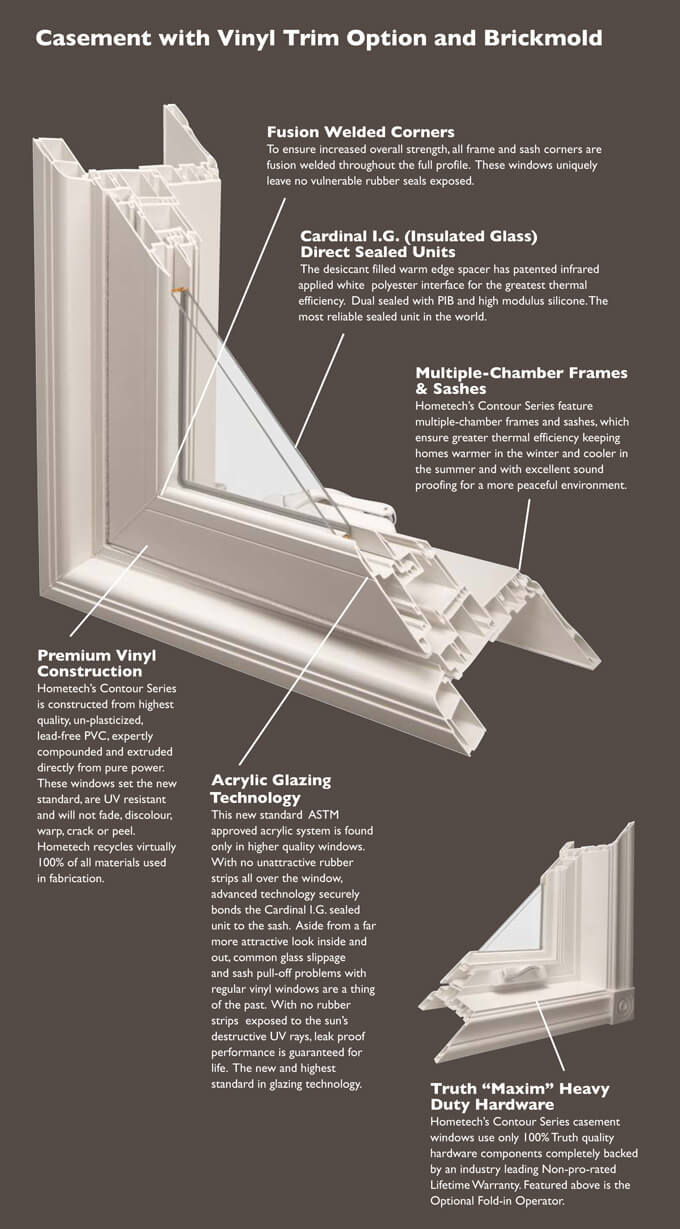 Casement with Vinyl Trim Option and Brickmold

Fusion Welded Corners
To ensure increased overall strength, all frame and sash corners are fusion welded throughout the full profile. These windows uniquely leave no vulnerable rubber seals exposed.

Cardinal I.G. (Insulated Glass) Direct Sealed Units
The desiccant filled warm edge spacer has patented infrared applied white polyester interface for the greatest thermal efficiency. Dual sealed with PIB and high modulus silicone. The most reliable sealed unit in the world.

Multiple-Chamber Frames & Sashes
Hometech's Contour Series feature multiple-chamber frames and sashes, which ensure greater thermal efficiency keeping homes warmer in the winter and cooler in the summer and with excellent sound proofing for a more peaceful environment.

Premium Vinyl Construction
Hometech's Contour Series is constructed from highest quality, un-plasticized, lead-free PVC, expertly compounded and extruded directly from pure power. These windows set the new standard, are UV resistant and will not fade, discolour, warp, crack or peel. Hometech recycles virtually 100% of all materials used in fabrication.

Acrylic Glazing Technology
This new standard ASTM approved acrylic system is found only in higher quality windows. With no unattractive rubber strips all over the window, advanced technology securely bonds the Cardinal I.G. sealed unit to the sash. Aside from a far more attractive look inside and out, common glass slippage and sash pull-off problems with regular vinyl windows are a thing of the past. With no rubber strips exposed to the sun's destructive UV rays, leak proof performance is guaranteed for life. The new and highest standard in glazing technology.

Truth "Maxim" Heavy Duty Hardware
Hometech's Contour Series casement windows use only 100% Truth quality hardware components completely backed by an industry leading Non-pro-rated Lifetime Warranty. Featured above is the Optional Fold-in Operator.