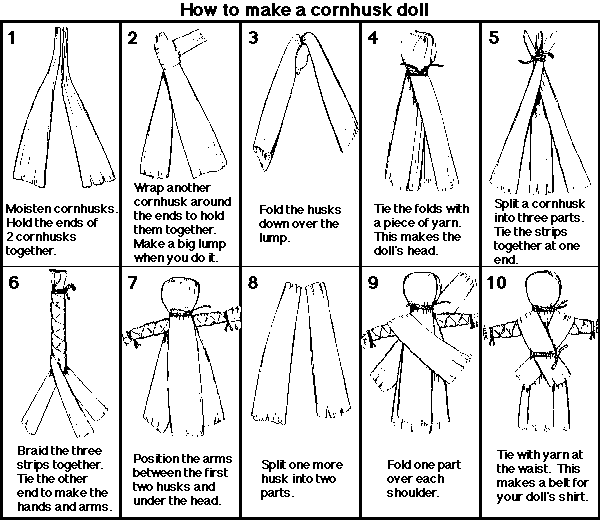 How to make a cornhusk doll

1

Moisten cornhusks. Hold the ends of 2 cornhusks together.

2

Wrap another cornhusk around the ends to hold them together. Make a big lump when you do it.

3

Fold the husks down over the lump.

4

Tie the folds with a piece of yarn. This makes the doll's head.

5

Split a cornhusk into three parts. Tie the strips together at one end.

6

Braid the three strips together. Tie the other end to make the hands and arms.

7

Position the arms between the first two husks and under the head.

8

Split one more husk into two parts.

9

Fold one part over each shoulder.

10

Tie with yarn at the waist. This makes a belt for your doll's shirt.