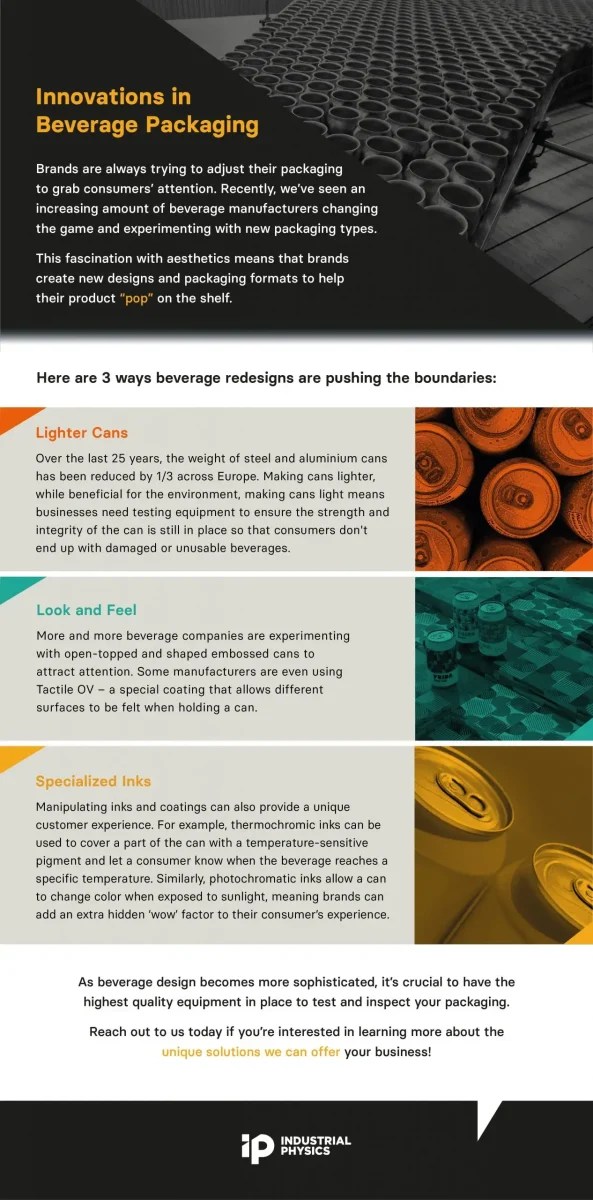 Innovations in Beverage Packaging

Brands are always trying to adjust their packaging to grab consumers' attention. Recently, we've seen an increasing amount of beverage manufacturers changing the game and experimenting with new packaging types.

This fascination with aesthetics means that brands create new designs and packaging formats to help their product "pop" on the shelf.

Here are 3 ways beverage redesigns are pushing the boundaries:

Lighter Cans

Over the last 25 years, the weight of steel and aluminium cans has been reduced by 1/3 across Europe. Making cans lighter, while beneficial for the environment, making cans light means businesses need testing equipment to ensure the strength and integrity of the can is still in place so that consumers don't end up with damaged or unusable beverages.

Look and Feel

More and more beverage companies are experimenting with open-topped and shaped embossed cans to attract attention. Some manufacturers are even using Tactile OV – a special coating that allows different surfaces to be felt when holding a can.

Specialized Inks

Manipulating inks and coatings can also provide a unique customer experience. For example, thermochromic inks can be used to cover a part of the can with a temperature-sensitive pigment and let a consumer know when the beverage reaches a specific temperature. Similarly, photochromatic inks allow a can to change color when exposed to sunlight, meaning brands can add an extra hidden 'wow' factor to their consumer's experience.

As beverage design becomes more sophisticated, it's crucial to have the highest quality equipment in place to test and inspect your packaging.

Reach out to us today if you're interested in learning more about the unique solutions we can offer your business!

iP INDUSTRIAL PHYSICS