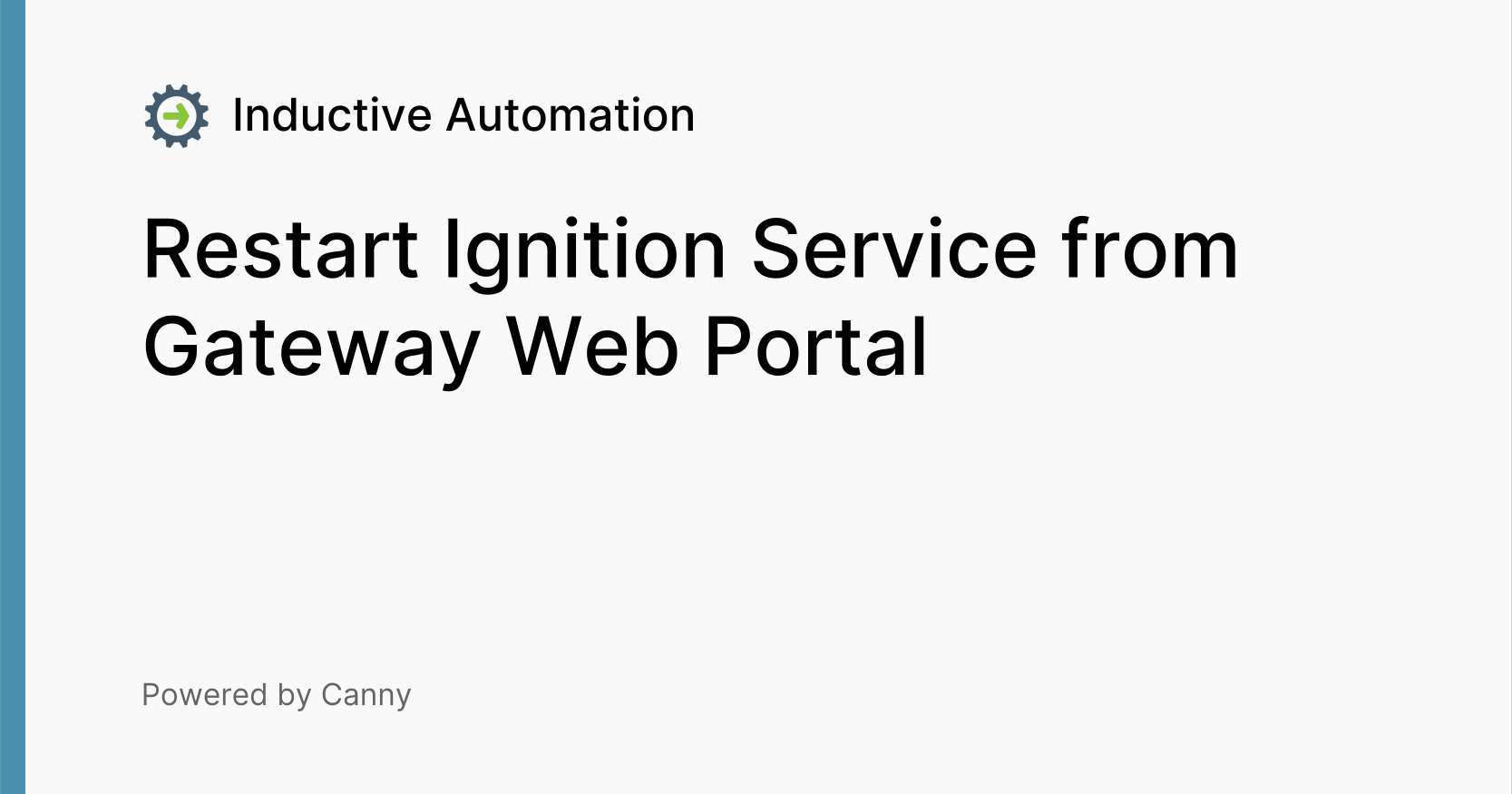 Inductive Automation

Restart Ignition Service from Gateway Web Portal

Powered by Canny