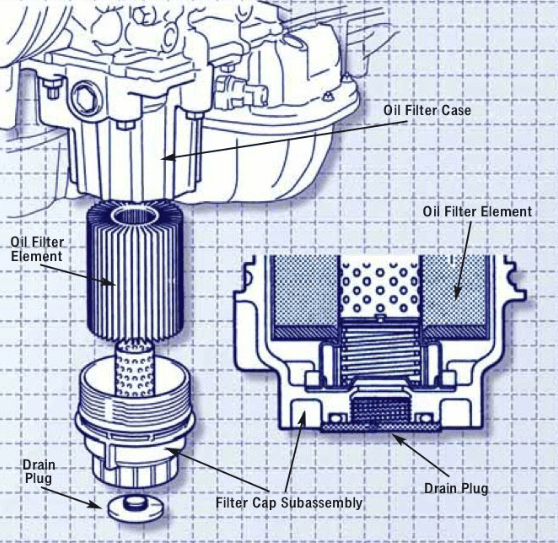 Oil Filter Case

Oil Filter Element

Oil Filter Element

Drain Plug

Filter Cap Subassembly

Drain Plug