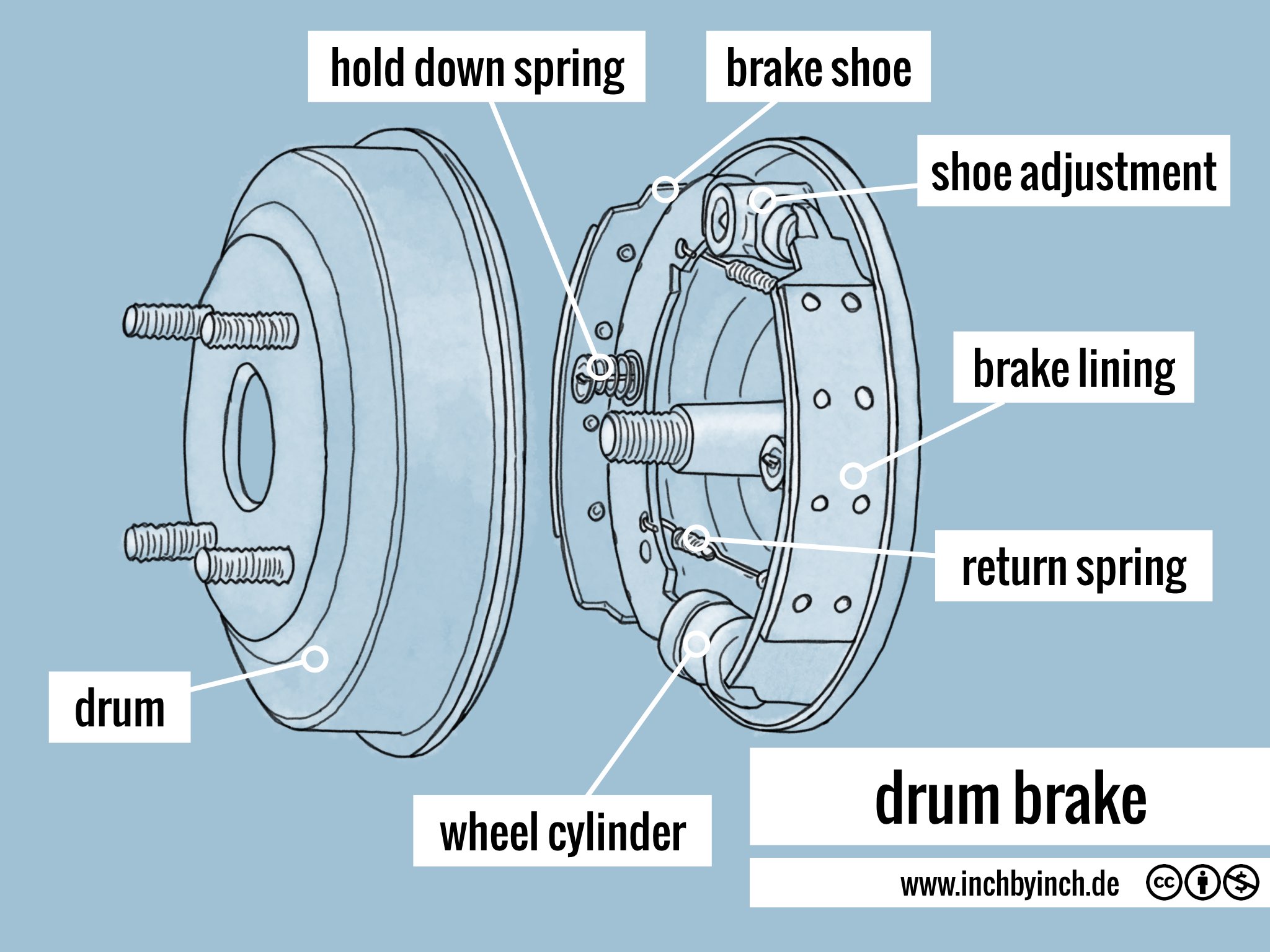 hold down spring

brake shoe

shoe adjustment

brake lining

return spring

drum

wheel cylinder

drum brake

www.inchbyinch.de