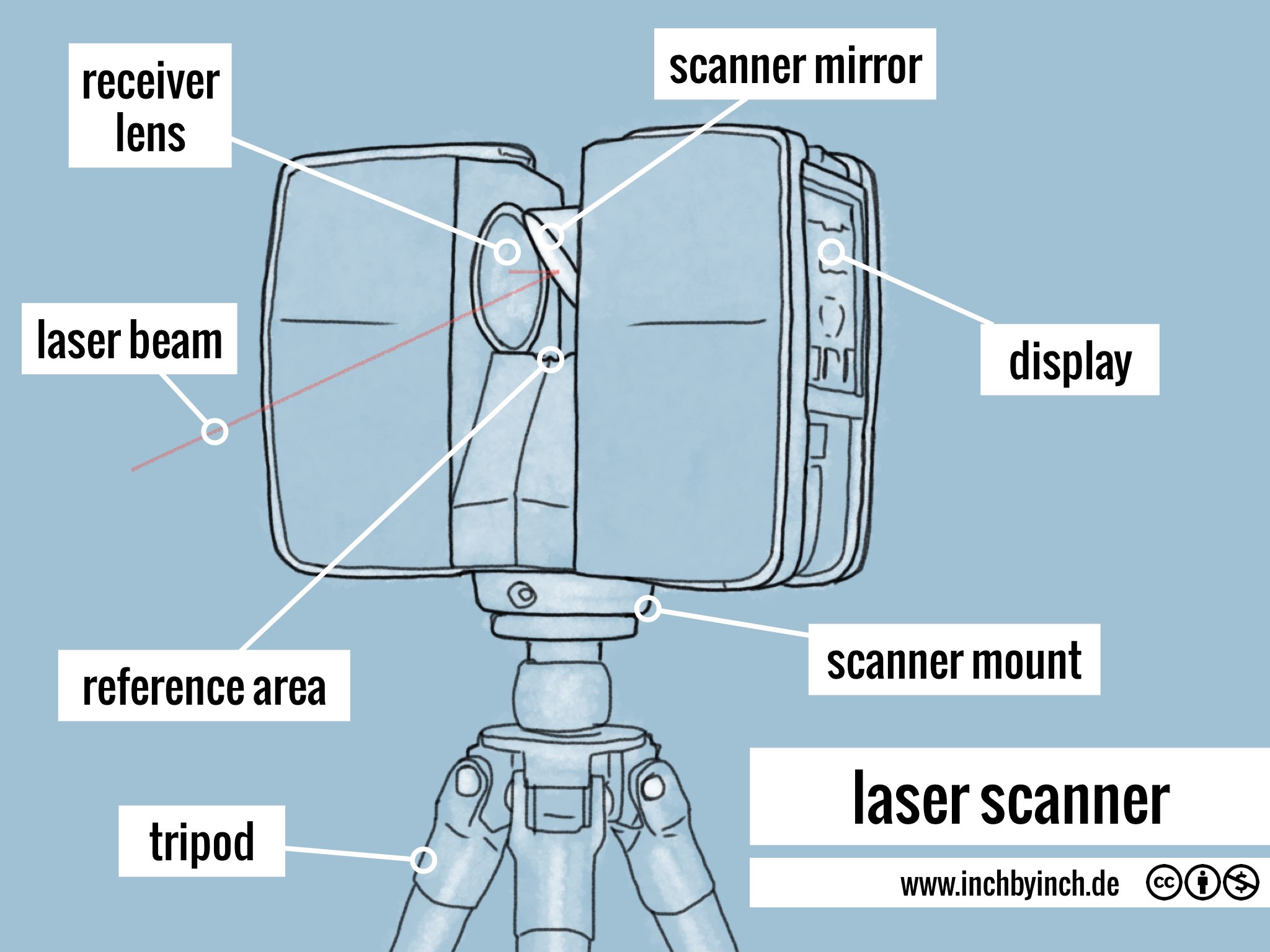 receiver lens

scanner mirror

laser beam

display

reference area

scanner mount

tripod

laser scanner

www.inchbyinch.de