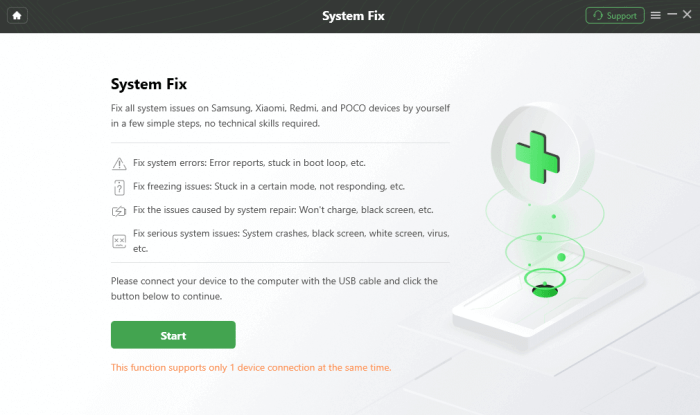 System Fix

Support

System Fix

Fix all system issues on Samsung, Xiaomi, Redmi, and POCO devices by yourself in a few simple steps, no technical skills required.

Fix system errors: Error reports, stuck in boot loop, etc.

Fix freezing issues: Stuck in a certain mode, not responding, etc.

Fix the issues caused by system repair: Won't charge, black screen, etc.

Fix serious system issues: System crashes, black screen, white screen, virus, etc.

Please connect your device to the computer with the USB cable and click the button below to continue.

Start

This function supports only 1 device connection at the same time.