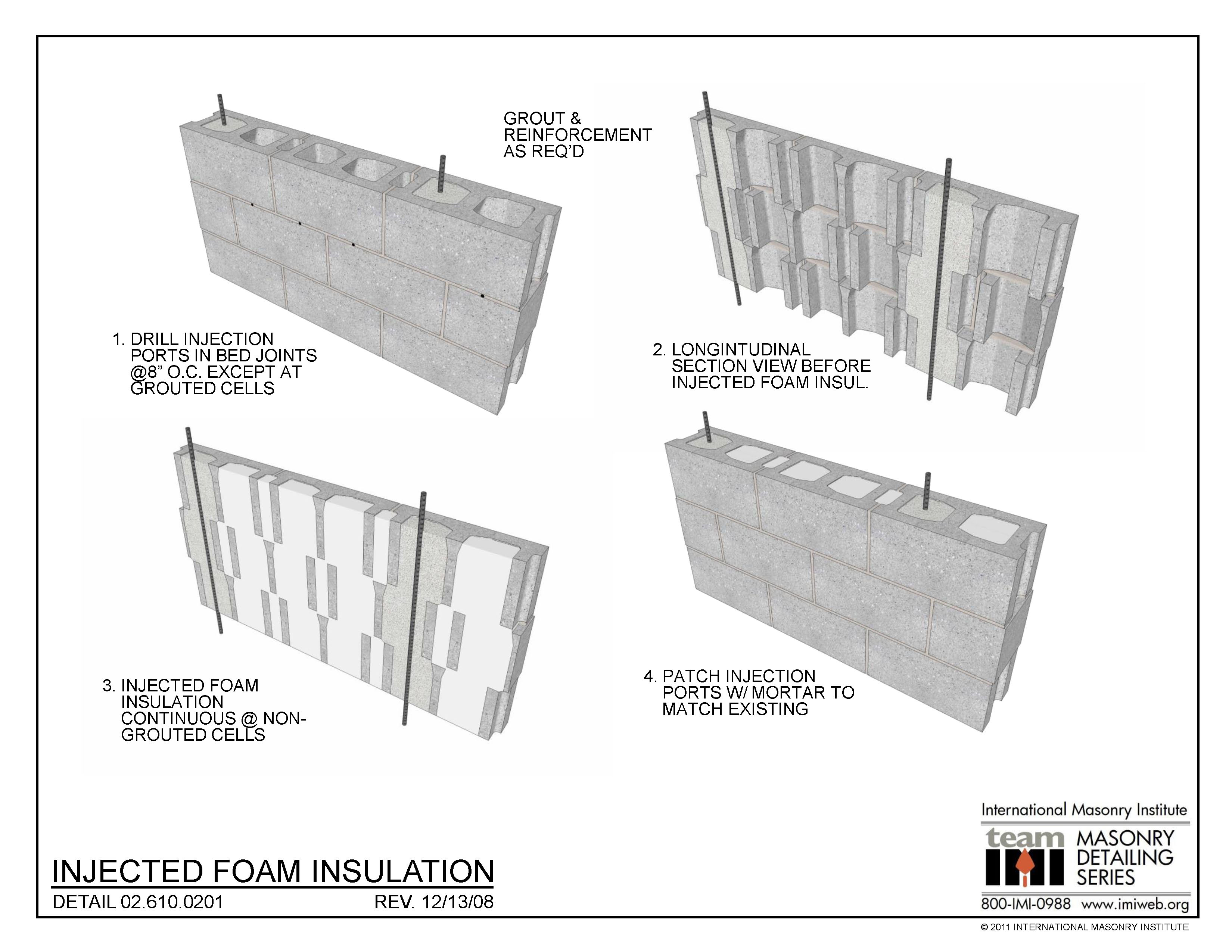 GROUT & REINFORCEMENT AS REQ'D

1. DRILL INJECTION PORTS IN BED JOINTS @8" O.C. EXCEPT AT GROUTED CELLS

2. LONGINTUDINAL SECTION VIEW BEFORE INJECTED FOAM INSUL.

3. INJECTED FOAM INSULATION CONTINUOUS @ NON-GROUTED CELLS

4. PATCH INJECTION PORTS W/ MORTAR TO MATCH EXISTING

INJECTED FOAM INSULATION

DETAIL 02.610.0201

REV. 12/13/08

International Masonry Institute

team IMI MASONRY DETAILING SERIES

800-IMI-0988 www.imiweb.org

© 2011 INTERNATIONAL MASONRY INSTITUTE