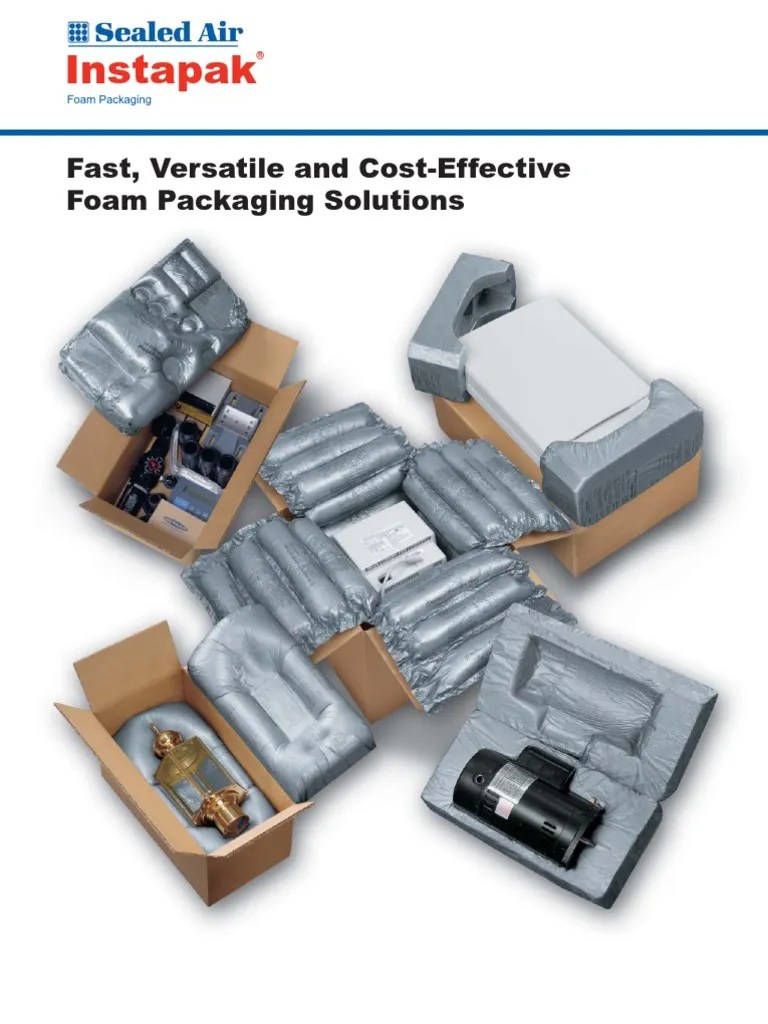 Sealed Air
Instapak®
Foam Packaging

Fast, Versatile and Cost-Effective Foam Packaging Solutions