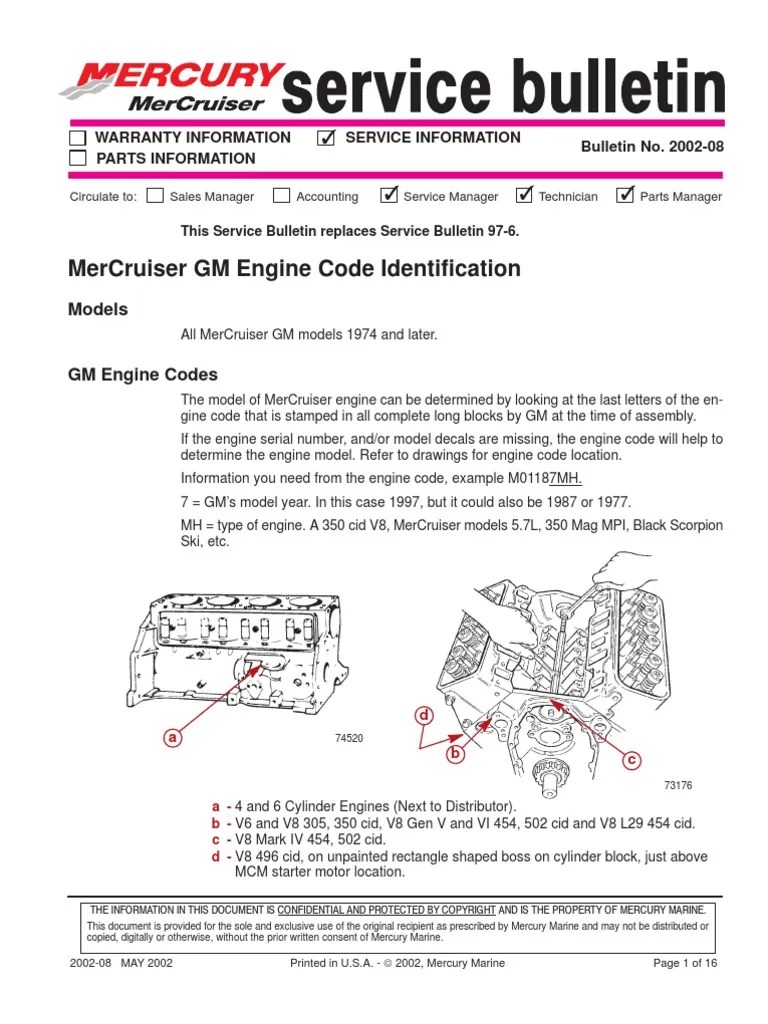 MERCURY MerCruiser service bulletin

☐ WARRANTY INFORMATION ☑ SERVICE INFORMATION
☐ PARTS INFORMATION

Bulletin No. 2002-08

Circulate to: ☐ Sales Manager ☐ Accounting ☑ Service Manager ☑ Technician ☑ Parts Manager

This Service Bulletin replaces Service Bulletin 97-6.

MerCruiser GM Engine Code Identification

Models

All MerCruiser GM models 1974 and later.

GM Engine Codes

The model of MerCruiser engine can be determined by looking at the last letters of the engine code that is stamped in all complete long blocks by GM at the time of assembly.

If the engine serial number, and/or model decals are missing, the engine code will help to determine the engine model. Refer to drawings for engine code location.

Information you need from the engine code, example M01187MH.

7 = GM's model year. In this case 1997, but it could also be 1987 or 1977.

MH = type of engine. A 350 cid V8, MerCruiser models 5.7L, 350 Mag MPI, Black Scorpion Ski, etc.

a

74520

d

b

c

73176

a - 4 and 6 Cylinder Engines (Next to Distributor).
b - V6 and V8 305, 350 cid, V8 Gen V and VI 454, 502 cid and V8 L29 454 cid.
c - V8 Mark IV 454, 502 cid.
d - V8 496 cid, on unpainted rectangle shaped boss on cylinder block, just above MCM starter motor location.

THE INFORMATION IN THIS DOCUMENT IS CONFIDENTIAL AND PROTECTED BY COPYRIGHT AND IS THE PROPERTY OF MERCURY MARINE.
This document is provided for the sole and exclusive use of the original recipient as prescribed by Mercury Marine and may not be distributed or copied, digitally or otherwise, without the prior written consent of Mercury Marine.

2002-08 MAY 2002 Printed in U.S.A. - © 2002, Mercury Marine Page 1 of 16