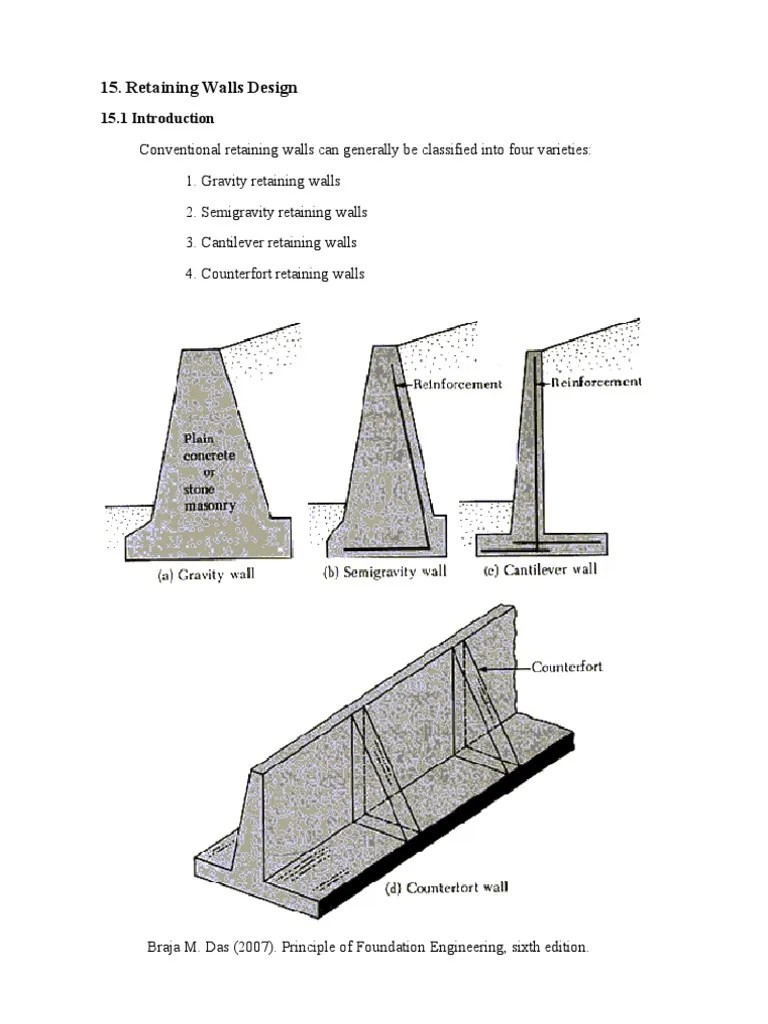 15. Retaining Walls Design

15.1 Introduction

Conventional retaining walls can generally be classified into four varieties:

1. Gravity retaining walls
2. Semigravity retaining walls
3. Cantilever retaining walls
4. Counterfort retaining walls

Plain concrete or stone masonry

Reinforcement

Reinforcement

(a) Gravity wall

(b) Semigravity wall

(c) Cantilever wall

Counterfort

(d) Counterfort wall

Braja M. Das (2007). Principle of Foundation Engineering, sixth edition.