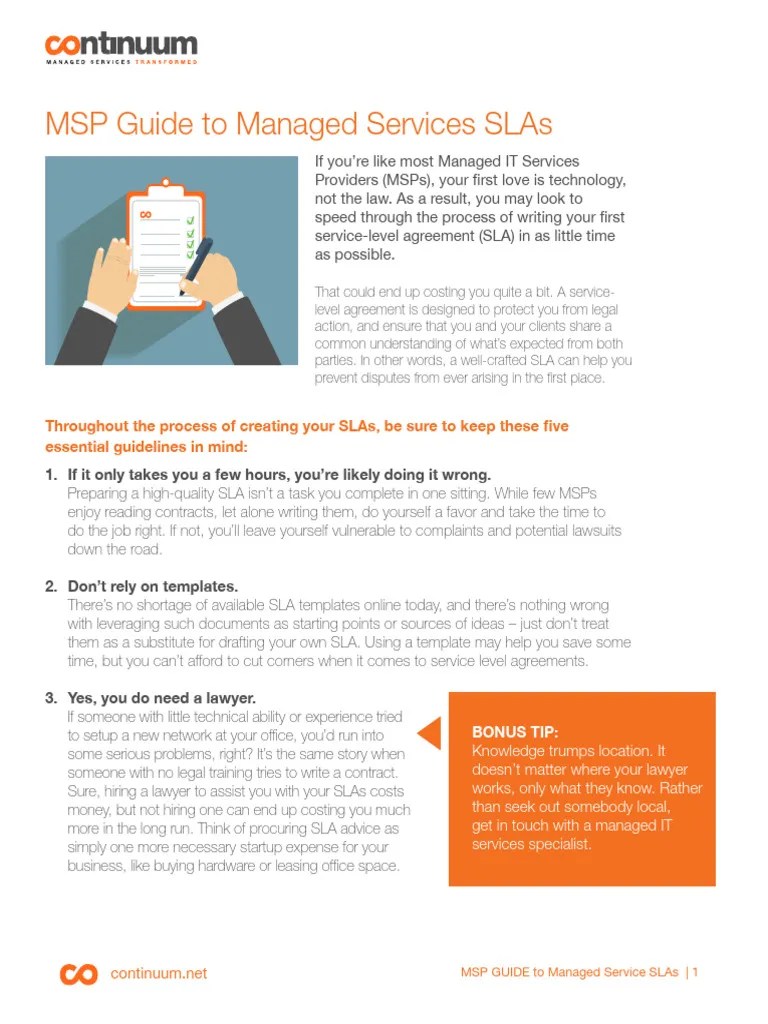 continuum
MANAGED SERVICES TRANSFORMED

MSP Guide to Managed Services SLAs

If you're like most Managed IT Services Providers (MSPs), your first love is technology, not the law. As a result, you may look to speed through the process of writing your first service-level agreement (SLA) in as little time as possible.

That could end up costing you quite a bit. A service-level agreement is designed to protect you from legal action, and ensure that you and your clients share a common understanding of what's expected from both parties. In other words, a well-crafted SLA can help you prevent disputes from ever arising in the first place.

Throughout the process of creating your SLAs, be sure to keep these five essential guidelines in mind:

1. If it only takes you a few hours, you're likely doing it wrong.
Preparing a high-quality SLA isn't a task you complete in one sitting. While few MSPs enjoy reading contracts, let alone writing them, do yourself a favor and take the time to do the job right. If not, you'll leave yourself vulnerable to complaints and potential lawsuits down the road.

2. Don't rely on templates.
There's no shortage of available SLA templates online today, and there's nothing wrong with leveraging such documents as starting points or sources of ideas – just don't treat them as a substitute for drafting your own SLA. Using a template may help you save some time, but you can't afford to cut corners when it comes to service level agreements.

3. Yes, you do need a lawyer.
If someone with little technical ability or experience tried to setup a new network at your office, you'd run into some serious problems, right? It's the same story when someone with no legal training tries to write a contract. Sure, hiring a lawyer to assist you with your SLAs costs money, but not hiring one can end up costing you much more in the long run. Think of procuring SLA advice as simply one more necessary startup expense for your business, like buying hardware or leasing office space.

BONUS TIP:
Knowledge trumps location. It doesn't matter where your lawyer works, only what they know. Rather than seek out somebody local, get in touch with a managed IT services specialist.

continuum.net

MSP GUIDE to Managed Service SLAs | 1