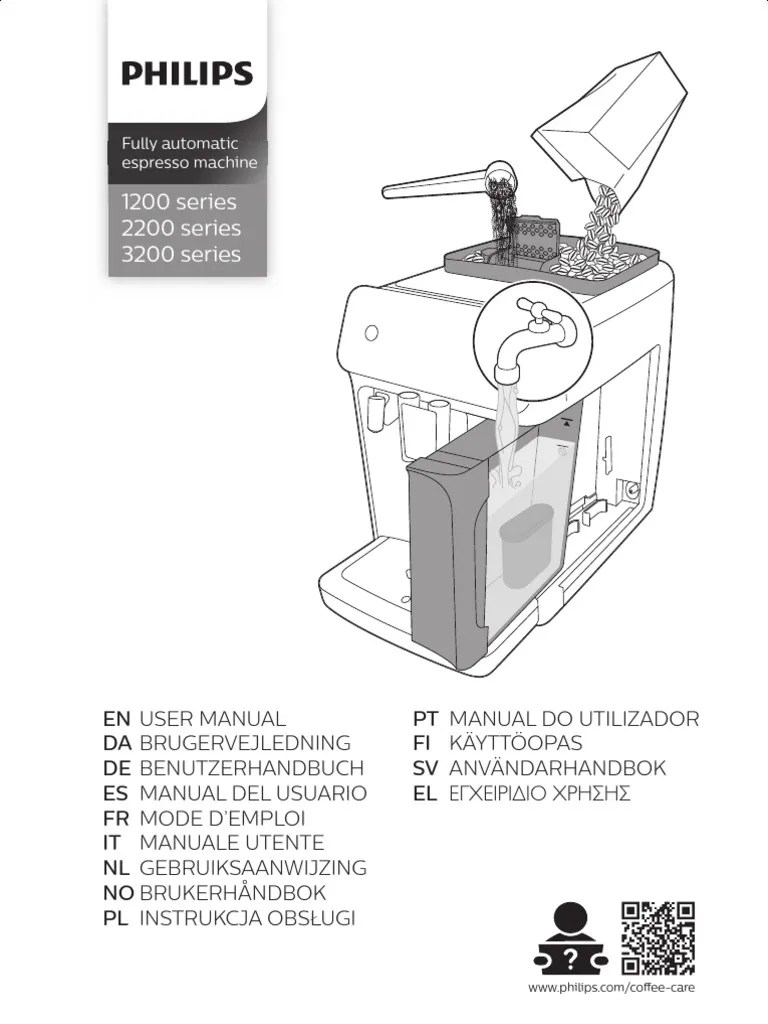 PHILIPS

Fully automatic espresso machine

1200 series
2200 series
3200 series

EN USER MANUAL
DA BRUGERVEJLEDNING
DE BENUTZERHANDBUCH
ES MANUAL DEL USUARIO
FR MODE D'EMPLOI
IT MANUALE UTENTE
NL GEBRUIKSAANWIJZING
NO BRUKERHÅNDBOK
PL INSTRUKCJA OBSŁUGI

PT MANUAL DO UTILIZADOR
FI KÄYTTÖOPAS
SV ANVÄNDARHANDBOK
EL ΕΓΧΕΙΡΙΔΙΟ ΧΡΗΣΗΣ

?

www.philips.com/coffee-care