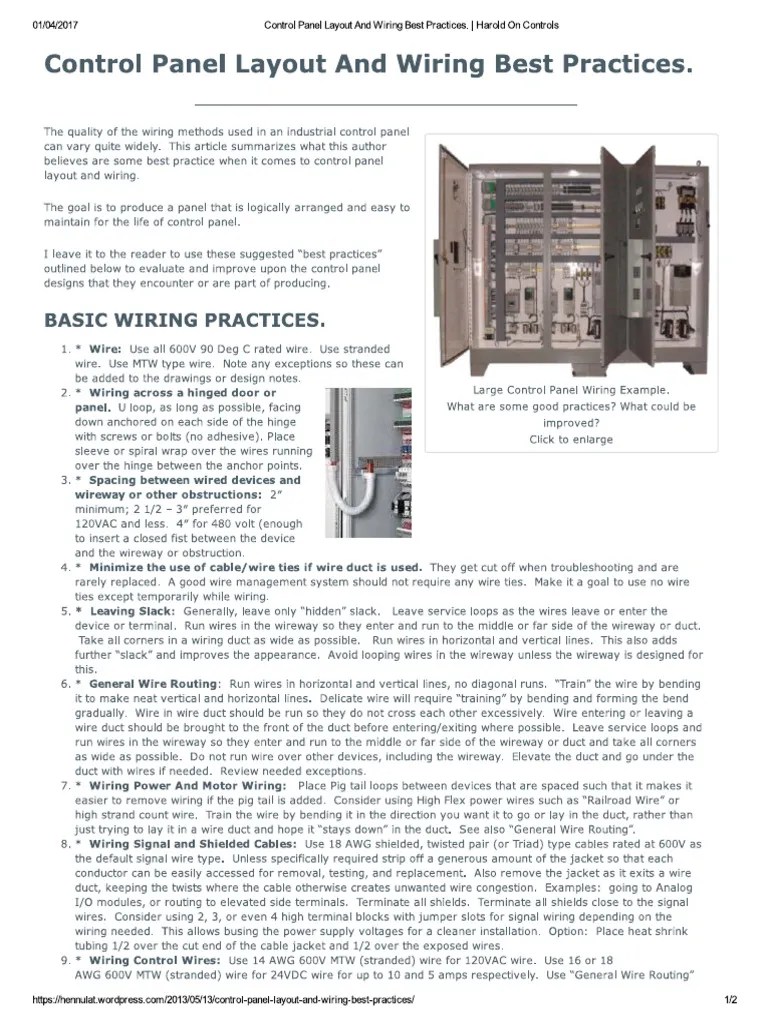 01/04/2017 Control Panel Layout And Wiring Best Practices. | Harold On Controls

Control Panel Layout And Wiring Best Practices.

The quality of the wiring methods used in an industrial control panel can vary quite widely. This article summarizes what this author believes are some best practice when it comes to control panel layout and wiring.

The goal is to produce a panel that is logically arranged and easy to maintain for the life of control panel.

I leave it to the reader to use these suggested "best practices" outlined below to evaluate and improve upon the control panel designs that they encounter or are part of producing.

Large Control Panel Wiring Example. What are some good practices? What could be improved? Click to enlarge

BASIC WIRING PRACTICES.

1. * Wire: Use all 600V 90 Deg C rated wire. Use stranded wire. Use MTW type wire. Note any exceptions so these can be added to the drawings or design notes.
2. * Wiring across a hinged door or panel. U loop, as long as possible, facing down anchored on each side of the hinge with screws or bolts (no adhesive). Place sleeve or spiral wrap over the wires running over the hinge between the anchor points.
3. * Spacing between wired devices and wireway or other obstructions: 2" minimum; 2 1/2 – 3" preferred for 120VAC and less. 4" for 480 volt (enough to insert a closed fist between the device and the wireway or obstruction.
4. * Minimize the use of cable/wire ties if wire duct is used. They get cut off when troubleshooting and are rarely replaced. A good wire management system should not require any wire ties. Make it a goal to use no wire ties except temporarily while wiring.
5. * Leaving Slack: Generally, leave only "hidden" slack. Leave service loops as the wires leave or enter the device or terminal. Run wires in the wireway so they enter and run to the middle or far side of the wireway or duct. Take all corners in a wiring duct as wide as possible. Run wires in horizontal and vertical lines. This also adds further "slack" and improves the appearance. Avoid looping wires in the wireway unless the wireway is designed for this.
6. * General Wire Routing: Run wires in horizontal and vertical lines, no diagonal runs. "Train" the wire by bending it to make neat vertical and horizontal lines. Delicate wire will require "training" by bending and forming the bend gradually. Wire in wire duct should be run so they do not cross each other excessively. Wire entering or leaving a wire duct should be brought to the front of the duct before entering/exiting where possible. Leave service loops and run wires in the wireway so they enter and run to the middle or far side of the wireway or duct and take all corners as wide as possible. Do not run wire over other devices, including the wireway. Elevate the duct and go under the duct with wires if needed. Review needed exceptions.
7. * Wiring Power And Motor Wiring: Place Pig tail loops between devices that are spaced such that it makes it easier to remove wiring if the pig tail is added. Consider using High Flex power wires such as "Railroad Wire" or high strand count wire. Train the wire by bending it in the direction you want it to go or lay in the duct, rather than just trying to lay it in a wire duct and hope it "stays down" in the duct. See also "General Wire Routing".
8. * Wiring Signal and Shielded Cables: Use 18 AWG shielded, twisted pair (or Triad) type cables rated at 600V as the default signal wire type. Unless specifically required strip off a generous amount of the jacket so that each conductor can be easily accessed for removal, testing, and replacement. Also remove the jacket as it exits a wire duct, keeping the twists where the cable otherwise creates unwanted wire congestion. Examples: going to Analog I/O modules, or routing to elevated side terminals. Terminate all shields. Terminate all shields close to the signal wires. Consider using 2, 3, or even 4 high terminal blocks with jumper slots for signal wiring depending on the wiring needed. This allows busing the power supply voltages for a cleaner installation. Option: Place heat shrink tubing 1/2 over the cut end of the cable jacket and 1/2 over the exposed wires.
9. * Wiring Control Wires: Use 14 AWG 600V MTW (stranded) wire for 120VAC wire. Use 16 or 18 AWG 600V MTW (stranded) wire for 24VDC wire for up to 10 and 5 amps respectively. Use "General Wire Routing"

https://hennulat.wordpress.com/2013/05/13/control-panel-layout-and-wiring-best-practices/ 1/2