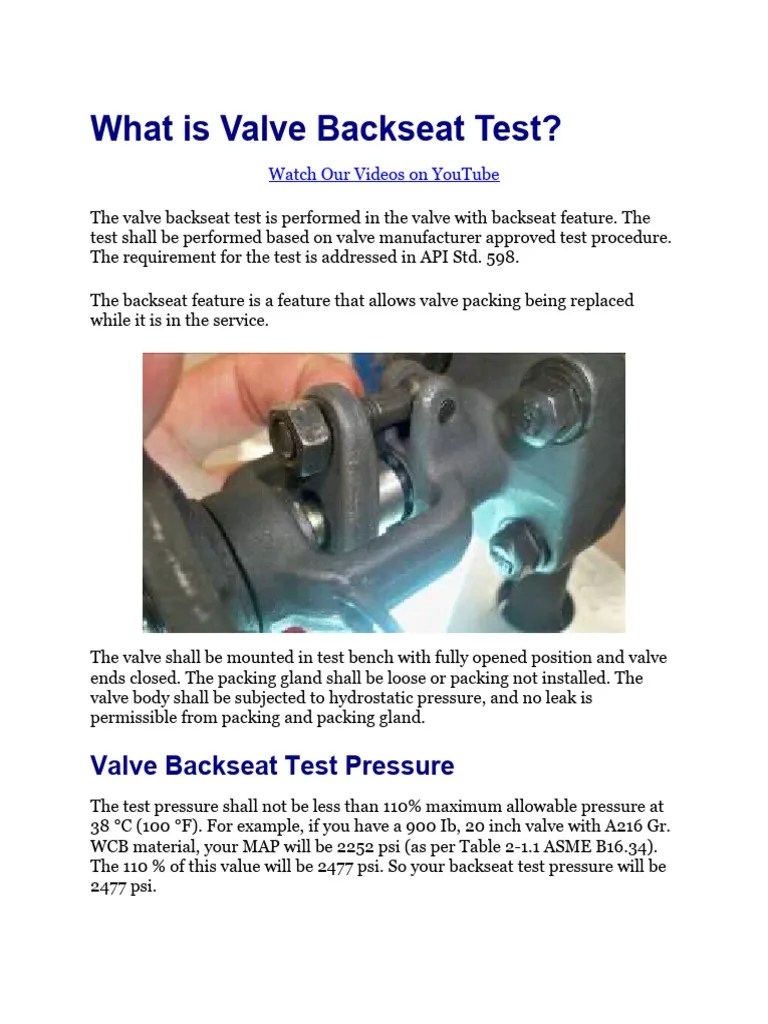 What is Valve Backseat Test?

Watch Our Videos on YouTube

The valve backseat test is performed in the valve with backseat feature. The test shall be performed based on valve manufacturer approved test procedure. The requirement for the test is addressed in API Std. 598.

The backseat feature is a feature that allows valve packing being replaced while it is in the service.

The valve shall be mounted in test bench with fully opened position and valve ends closed. The packing gland shall be loose or packing not installed. The valve body shall be subjected to hydrostatic pressure, and no leak is permissible from packing and packing gland.

Valve Backseat Test Pressure

The test pressure shall not be less than 110% maximum allowable pressure at 38 °C (100 °F). For example, if you have a 900 Ib, 20 inch valve with A216 Gr. WCB material, your MAP will be 2252 psi (as per Table 2-1.1 ASME B16.34). The 110 % of this value will be 2477 psi. So your backseat test pressure will be 2477 psi.