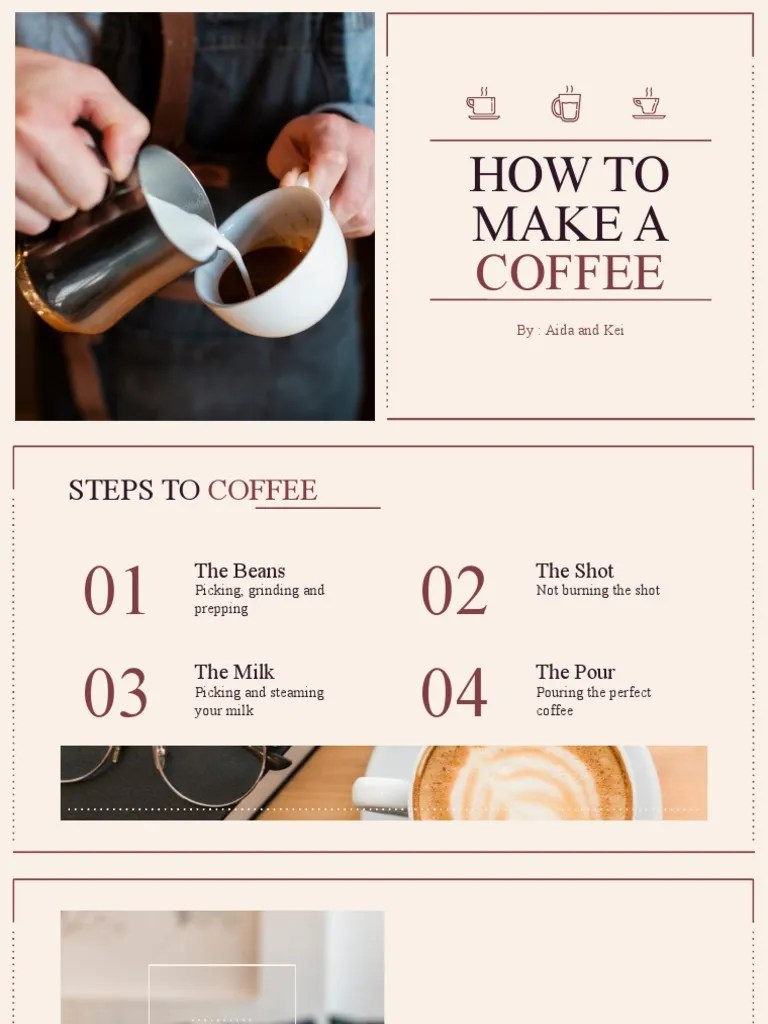 HOW TO MAKE A COFFEE

By : Aida and Kei

STEPS TO COFFEE

01
The Beans
Picking, grinding and prepping

02
The Shot
Not burning the shot

03
The Milk
Picking and steaming your milk

04
The Pour
Pouring the perfect coffee