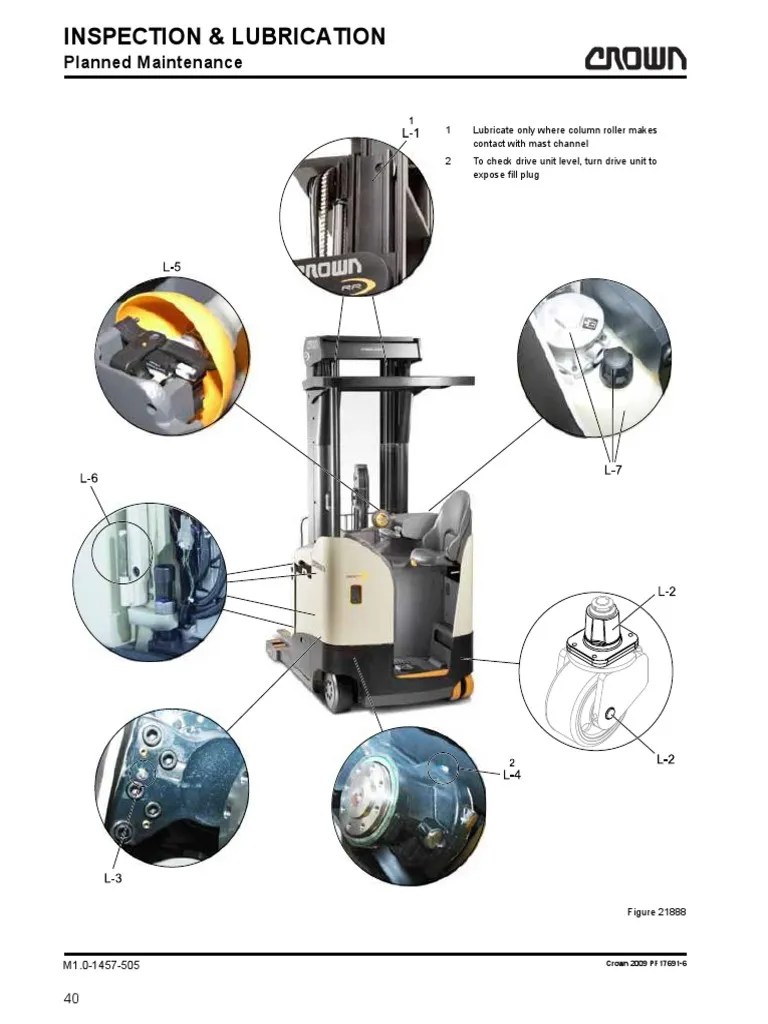 INSPECTION & LUBRICATION
Planned Maintenance

CROWN

1
L-1

1 Lubricate only where column roller makes contact with mast channel

2 To check drive unit level, turn drive unit to expose fill plug

CROWN RR

L-5

L-7

L-6

L-2

L-2

2
L-4

L-3

Figure 21888

M1.0-1457-505

Crown 2009 PF17691-6

40