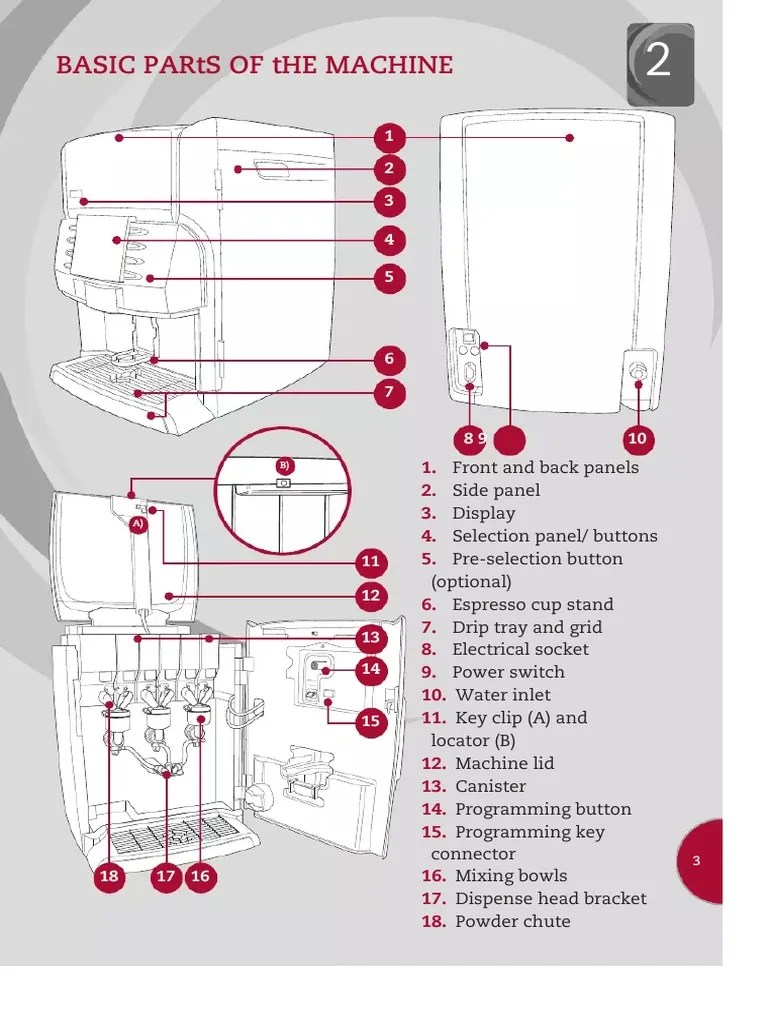 BASIC PARtS OF tHE MACHINE

2

1
2
3
4
5
6
7

8 9 10

B)
A)

11
12
13
14
15

18 17 16

1. Front and back panels
2. Side panel
3. Display
4. Selection panel/ buttons
5. Pre-selection button (optional)
6. Espresso cup stand
7. Drip tray and grid
8. Electrical socket
9. Power switch
10. Water inlet
11. Key clip (A) and locator (B)
12. Machine lid
13. Canister
14. Programming button
15. Programming key connector
16. Mixing bowls
17. Dispense head bracket
18. Powder chute

3