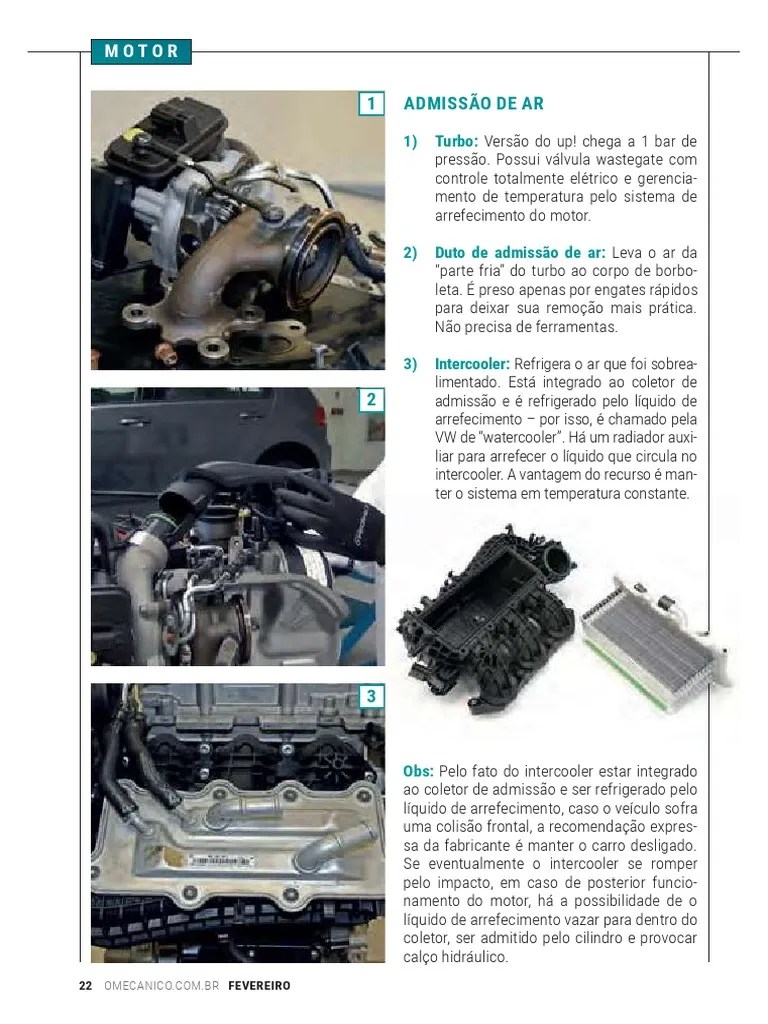 MOTOR

1

2

3

ADMISSÃO DE AR

1) Turbo: Versão do up! chega a 1 bar de pressão. Possui válvula wastegate com controle totalmente elétrico e gerenciamento de temperatura pelo sistema de arrefecimento do motor.

2) Duto de admissão de ar: Leva o ar da "parte fria" do turbo ao corpo de borboleta. É preso apenas por engates rápidos para deixar sua remoção mais prática. Não precisa de ferramentas.

3) Intercooler: Refrigera o ar que foi sobrealimentado. Está integrado ao coletor de admissão e é refrigerado pelo líquido de arrefecimento – por isso, é chamado pela VW de "watercooler". Há um radiador auxiliar para arrefecer o líquido que circula no intercooler. A vantagem do recurso é manter o sistema em temperatura constante.

Obs: Pelo fato do intercooler estar integrado ao coletor de admissão e ser refrigerado pelo líquido de arrefecimento, caso o veículo sofra uma colisão frontal, a recomendação expressa da fabricante é manter o carro desligado. Se eventualmente o intercooler se romper pelo impacto, em caso de posterior funcionamento do motor, há a possibilidade de o líquido de arrefecimento vazar para dentro do coletor, ser admitido pelo cilindro e provocar calço hidráulico.

22 OMECANICO.COM.BR FEVEREIRO