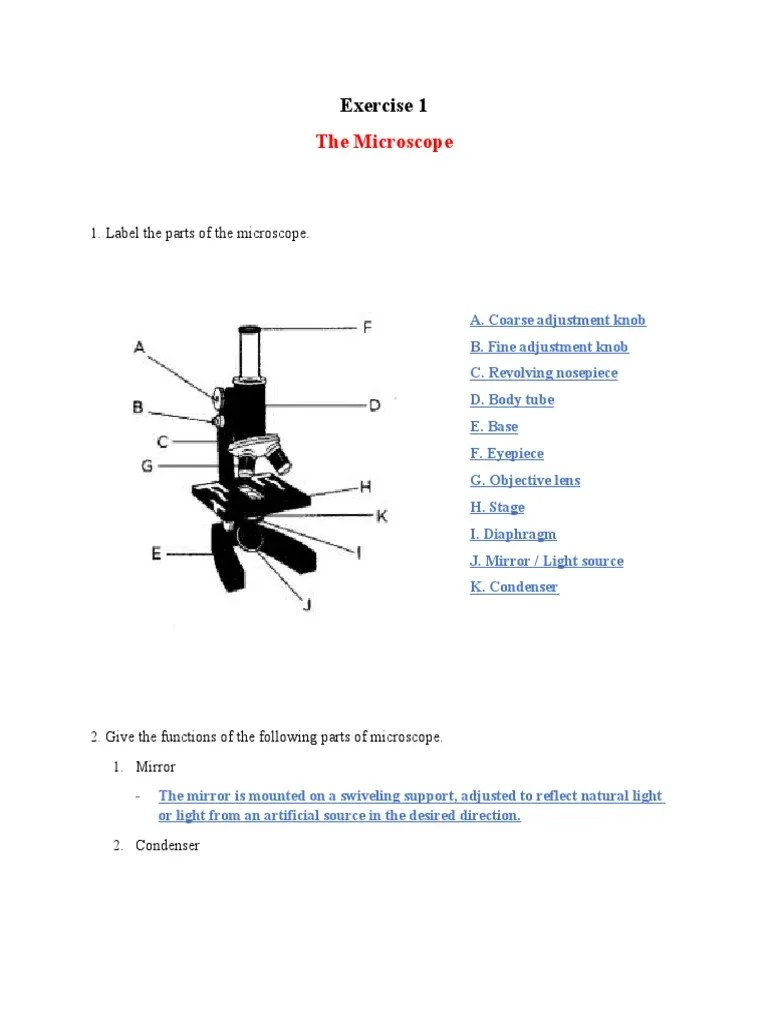 Exercise 1

The Microscope

1. Label the parts of the microscope.

A
B
C
G
E
F
D
H
K
I
J

A. Coarse adjustment knob
B. Fine adjustment knob
C. Revolving nosepiece
D. Body tube
E. Base
F. Eyepiece
G. Objective lens
H. Stage
I. Diaphragm
J. Mirror / Light source
K. Condenser

2. Give the functions of the following parts of microscope.

1. Mirror

- The mirror is mounted on a swiveling support, adjusted to reflect natural light or light from an artificial source in the desired direction.

2. Condenser