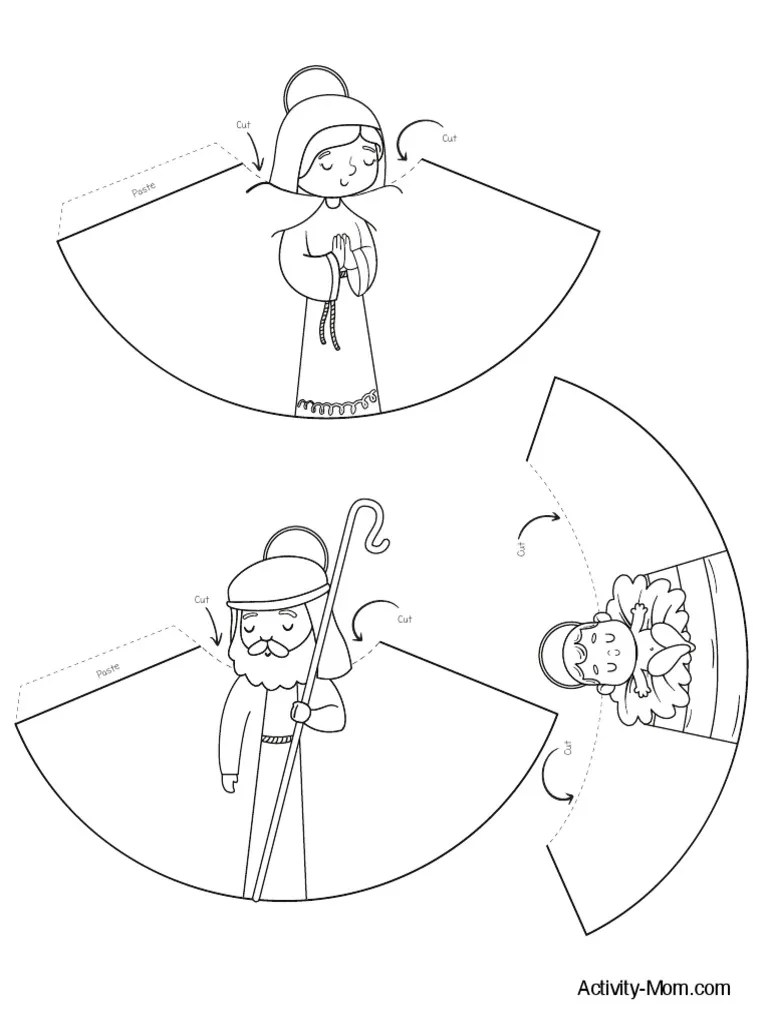 Cut
Cut
Paste
Cut
Cut
Paste
Cut
Cut
Activity-Mom.com