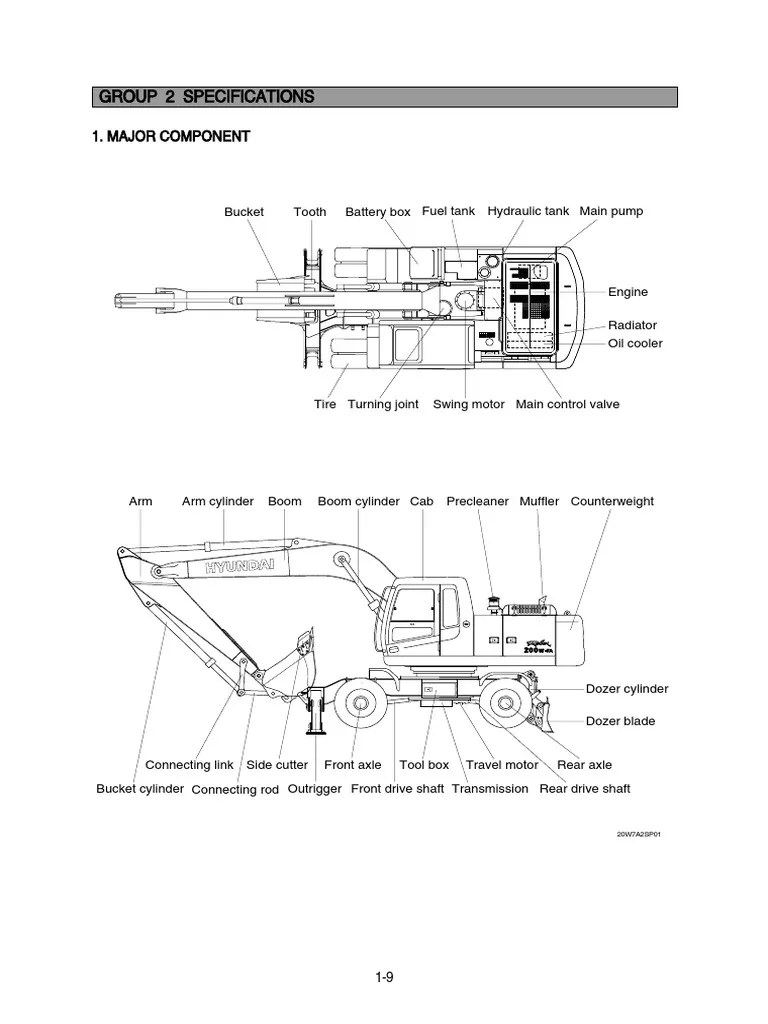 GROUP 2 SPECIFICATIONS

1. MAJOR COMPONENT

Bucket
Tooth
Battery box
Fuel tank
Hydraulic tank
Main pump
Engine
Radiator
Oil cooler
Tire
Turning joint
Swing motor
Main control valve

Arm
Arm cylinder
Boom
Boom cylinder
Cab
Precleaner
Muffler
Counterweight
HYUNDAI
200W-7A
Dozer cylinder
Dozer blade
Connecting link
Side cutter
Front axle
Tool box
Travel motor
Rear axle
Bucket cylinder
Connecting rod
Outrigger
Front drive shaft
Transmission
Rear drive shaft

20W7A2SP01

1-9