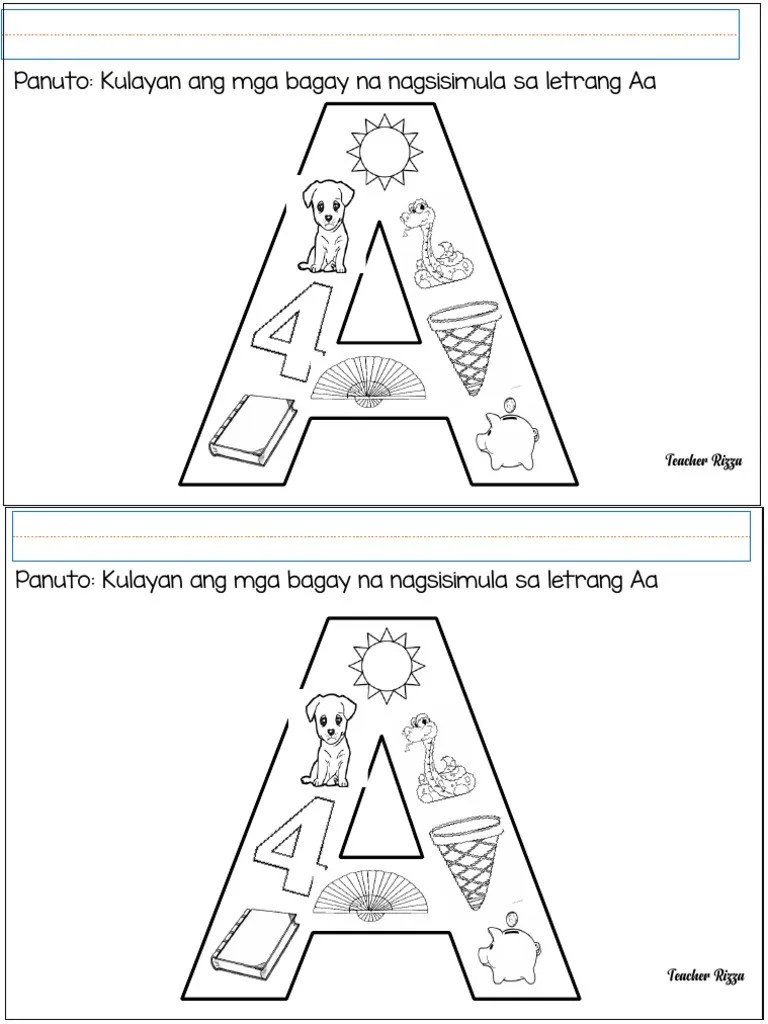 Panuto: Kulayan ang mga bagay na nagsisimula sa letrang Aa

4

Teacher Rizza

Panuto: Kulayan ang mga bagay na nagsisimula sa letrang Aa

4

Teacher Rizza