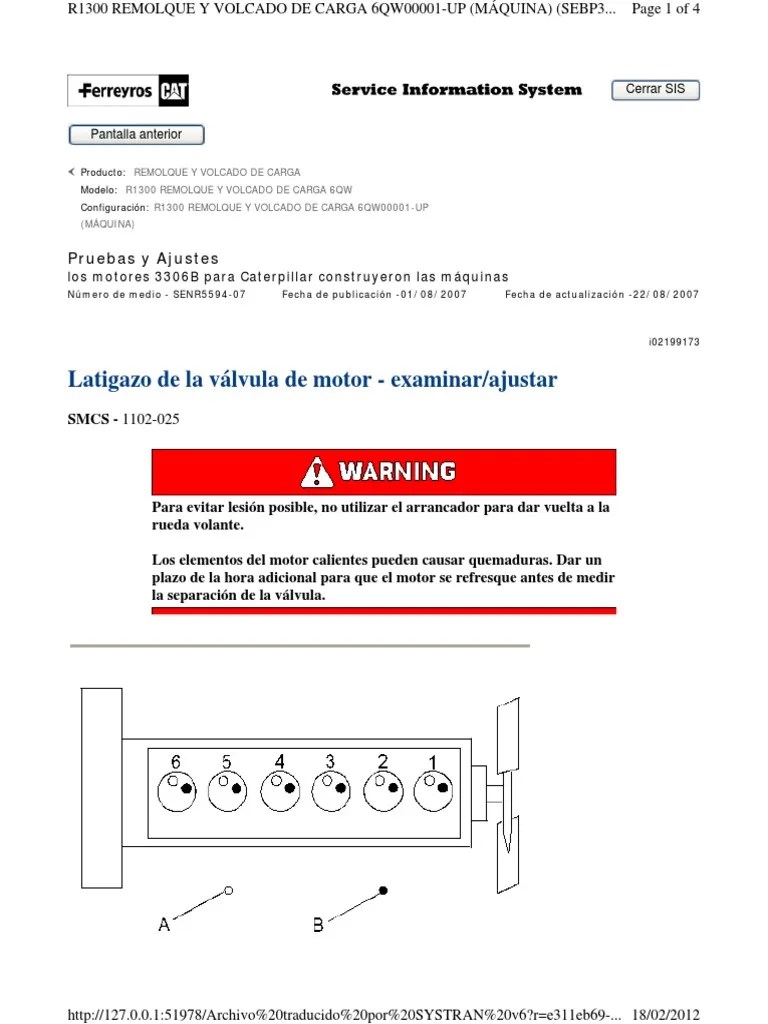 R1300 REMOLQUE Y VOLCADO DE CARGA 6QW00001-UP (MÁQUINA) (SEBP3... Page 1 of 4

Ferreyros CAT

Service Information System

Cerrar SIS

Pantalla anterior

Producto: REMOLQUE Y VOLCADO DE CARGA
Modelo: R1300 REMOLQUE Y VOLCADO DE CARGA 6QW
Configuración: R1300 REMOLQUE Y VOLCADO DE CARGA 6QW00001-UP (MÁQUINA)

Pruebas y Ajustes
los motores 3306B para Caterpillar construyeron las máquinas
Número de medio - SENR5594-07 Fecha de publicación -01/08/2007 Fecha de actualización -22/08/2007

i02199173

Latigazo de la válvula de motor - examinar/ajustar

SMCS - 1102-025

WARNING

Para evitar lesión posible, no utilizar el arrancador para dar vuelta a la rueda volante.

Los elementos del motor calientes pueden causar quemaduras. Dar un plazo de la hora adicional para que el motor se refresque antes de medir la separación de la válvula.

6 5 4 3 2 1

A

B

http://127.0.0.1:51978/Archivo%20traducido%20por%20SYSTRAN%20v6?r=e311eb69-... 18/02/2012