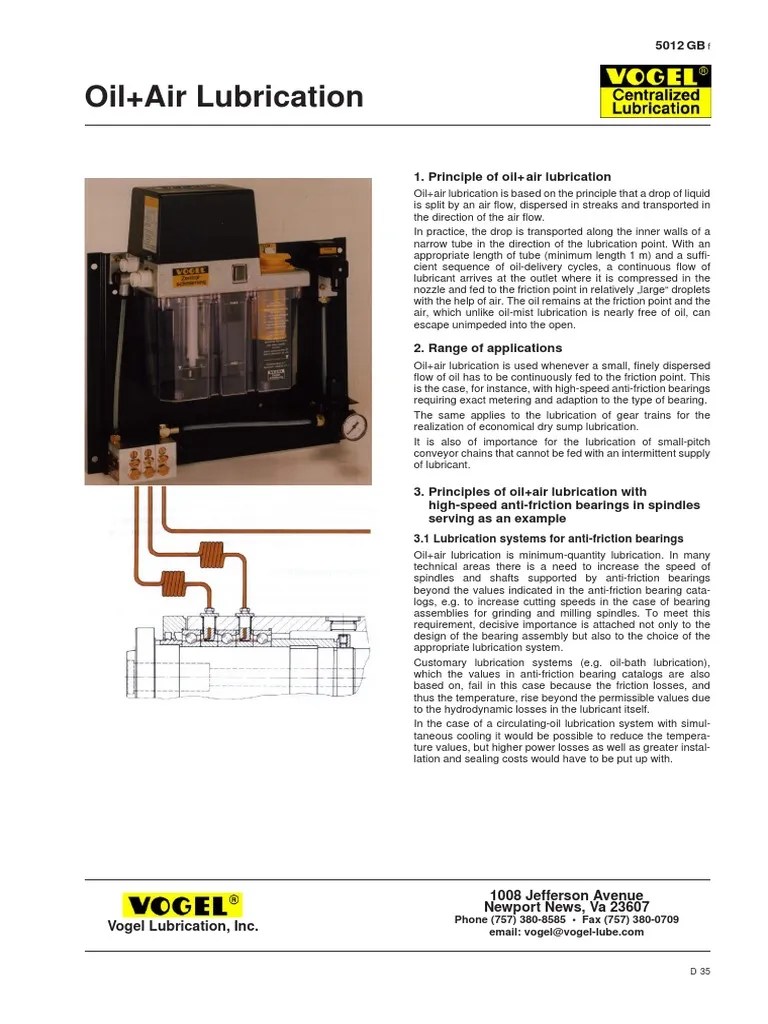 5012 GB f

Oil+Air Lubrication

VOGEL®
Centralized
Lubrication

VOGEL

1. Principle of oil+air lubrication

Oil+air lubrication is based on the principle that a drop of liquid is split by an air flow, dispersed in streaks and transported in the direction of the air flow.

In practice, the drop is transported along the inner walls of a narrow tube in the direction of the lubrication point. With an appropriate length of tube (minimum length 1 m) and a sufficient sequence of oil-delivery cycles, a continuous flow of lubricant arrives at the outlet where it is compressed in the nozzle and fed to the friction point in relatively „large“ droplets with the help of air. The oil remains at the friction point and the air, which unlike oil-mist lubrication is nearly free of oil, can escape unimpeded into the open.

2. Range of applications

Oil+air lubrication is used whenever a small, finely dispersed flow of oil has to be continuously fed to the friction point. This is the case, for instance, with high-speed anti-friction bearings requiring exact metering and adaption to the type of bearing.

The same applies to the lubrication of gear trains for the realization of economical dry sump lubrication.

It is also of importance for the lubrication of small-pitch conveyor chains that cannot be fed with an intermittent supply of lubricant.

3. Principles of oil+air lubrication with high-speed anti-friction bearings in spindles serving as an example

3.1 Lubrication systems for anti-friction bearings

Oil+air lubrication is minimum-quantity lubrication. In many technical areas there is a need to increase the speed of spindles and shafts supported by anti-friction bearings beyond the values indicated in the anti-friction bearing catalogs, e.g. to increase cutting speeds in the case of bearing assemblies for grinding and milling spindles. To meet this requirement, decisive importance is attached not only to the design of the bearing assembly but also to the choice of the appropriate lubrication system.

Customary lubrication systems (e.g. oil-bath lubrication), which the values in anti-friction bearing catalogs are also based on, fail in this case because the friction losses, and thus the temperature, rise beyond the permissible values due to the hydrodynamic losses in the lubricant itself.

In the case of a circulating-oil lubrication system with simultaneous cooling it would be possible to reduce the temperature values, but higher power losses as well as greater installation and sealing costs would have to be put up with.

VOGEL®
Vogel Lubrication, Inc.

1008 Jefferson Avenue
Newport News, Va 23607
Phone (757) 380-8585 • Fax (757) 380-0709
email: vogel@vogel-lube.com

D 35